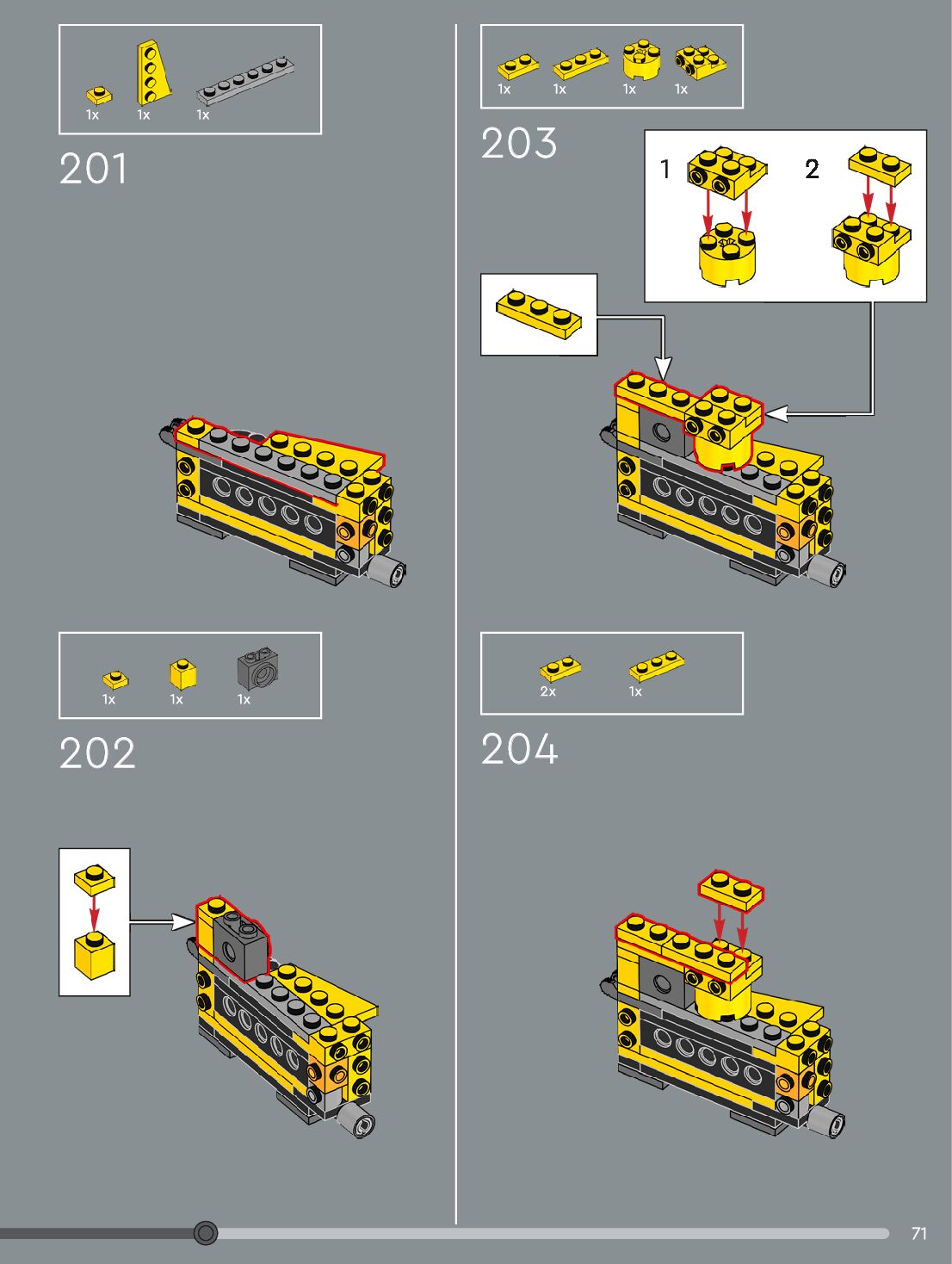 1x 1x 1x

201

1x 1x 1x

202

1x 1x 1x 1x

203

1 2

2x 1x

204

71