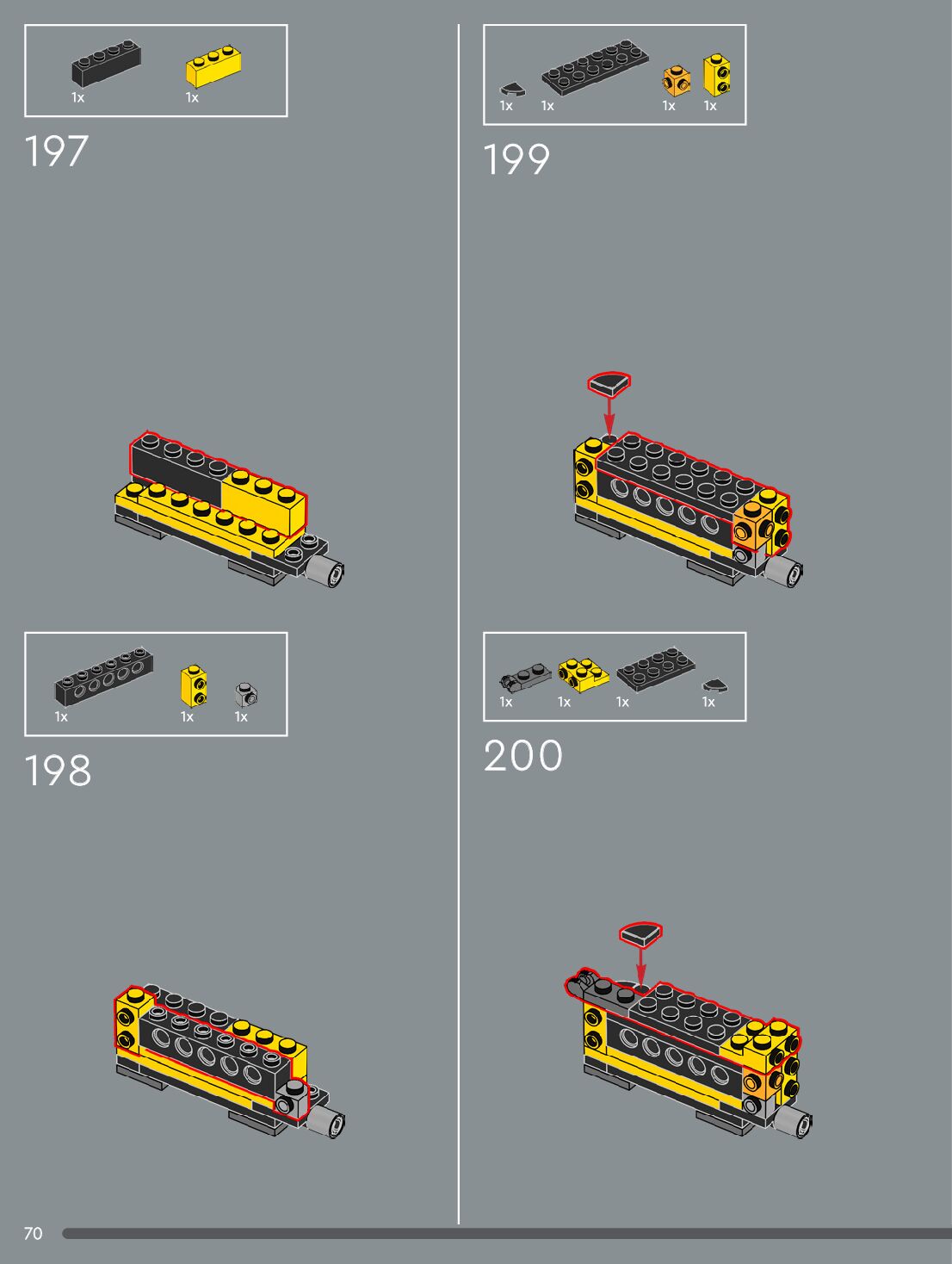 1x 1x

197

1x 1x 1x

198

1x 1x 1x 1x

199

1x 1x 1x 1x

200

70