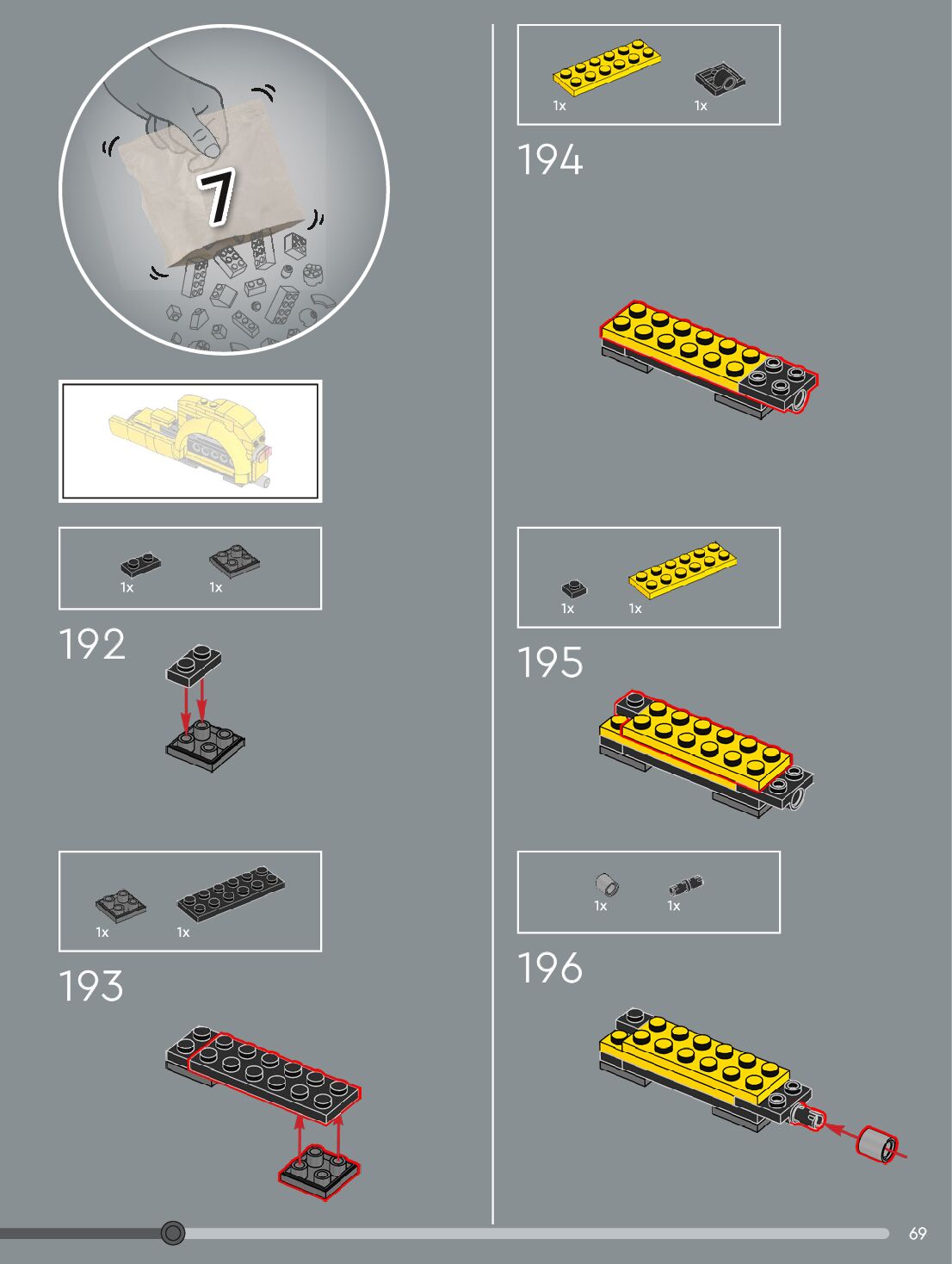 7

1x 1x

192

1x 1x

193

1x 1x

194

1x 1x

195

1x 1x

196

69