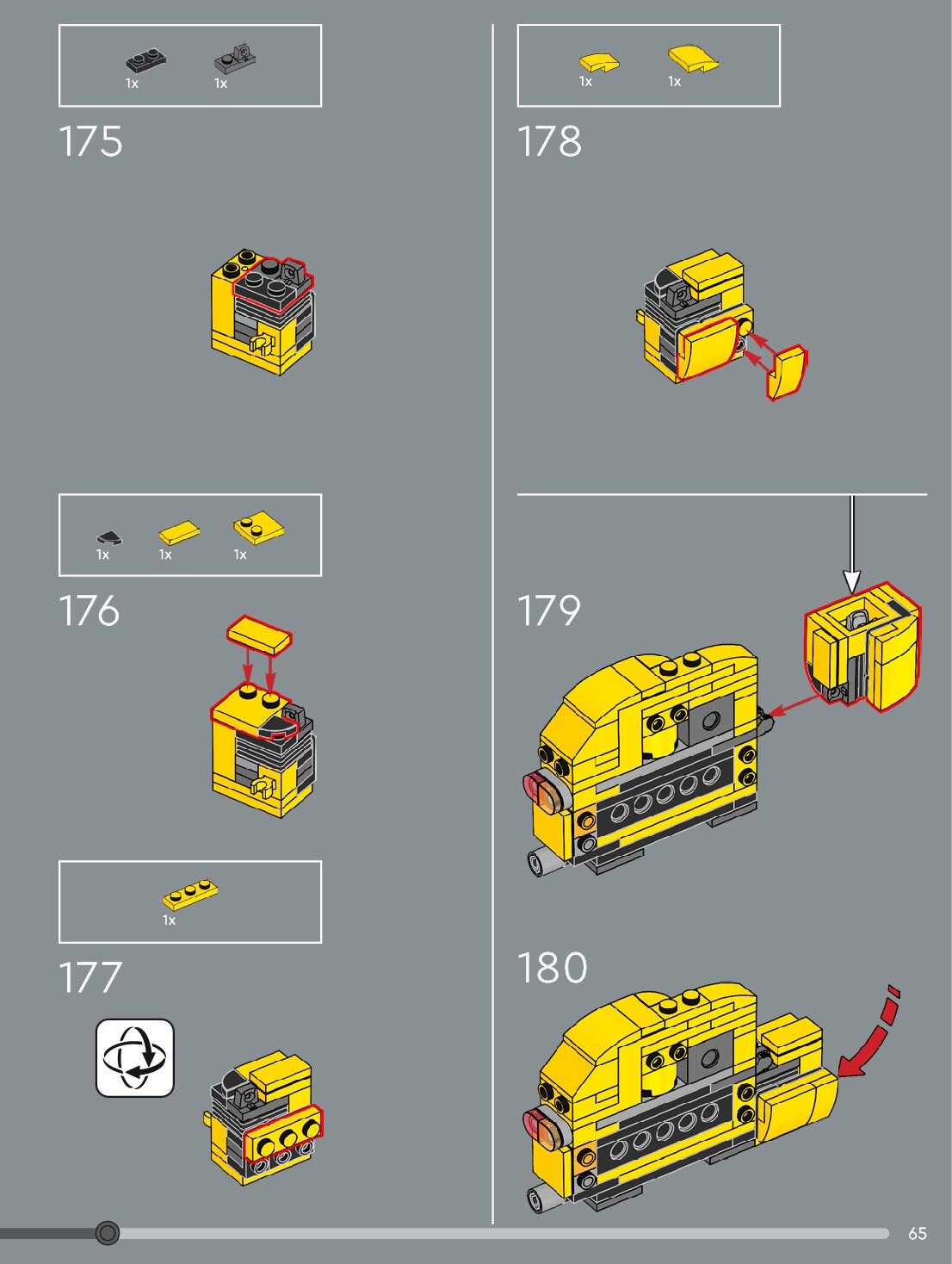 1x 1x

175

1x 1x 1x

176

1x

177

1x 1x

178

179

180

65