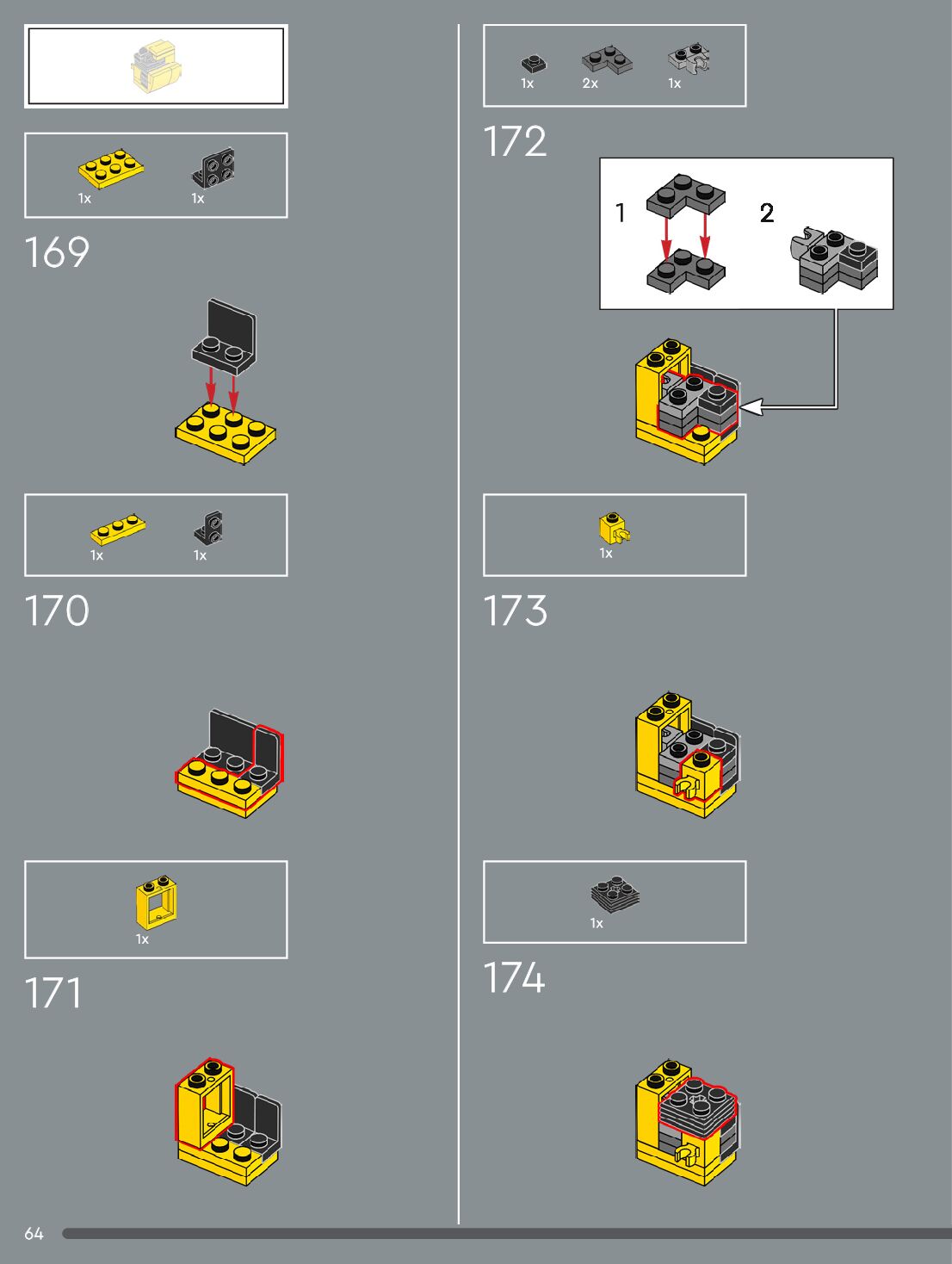 1x 1x

169

1x 1x

170

1x

171

1x 2x 1x

172

1

2

1x

173

1x

174

64