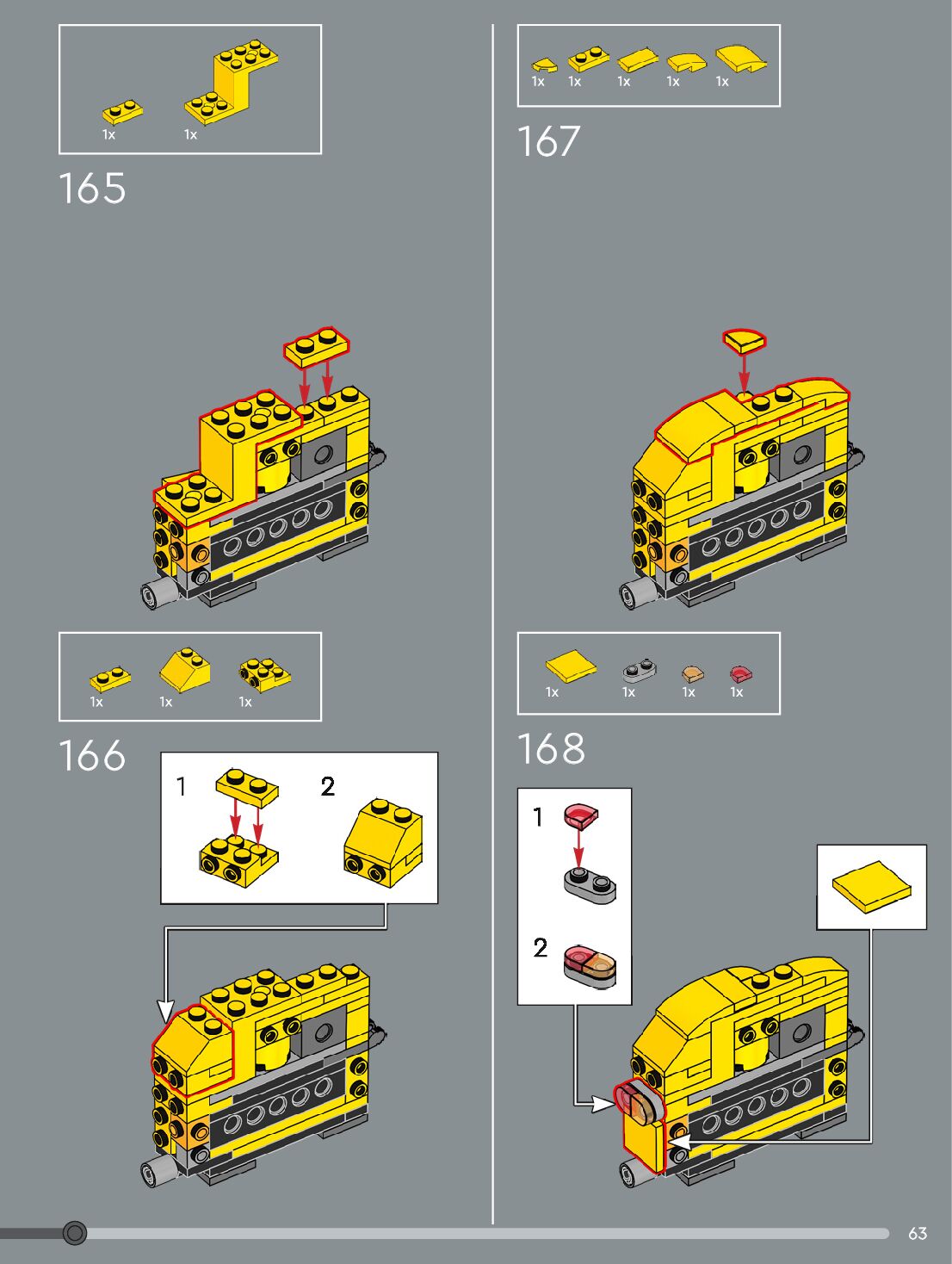 1x 1x

165

1x 1x 1x

166

1

2

1x 1x 1x 1x 1x

167

1x 1x 1x 1x

168

1

2

63