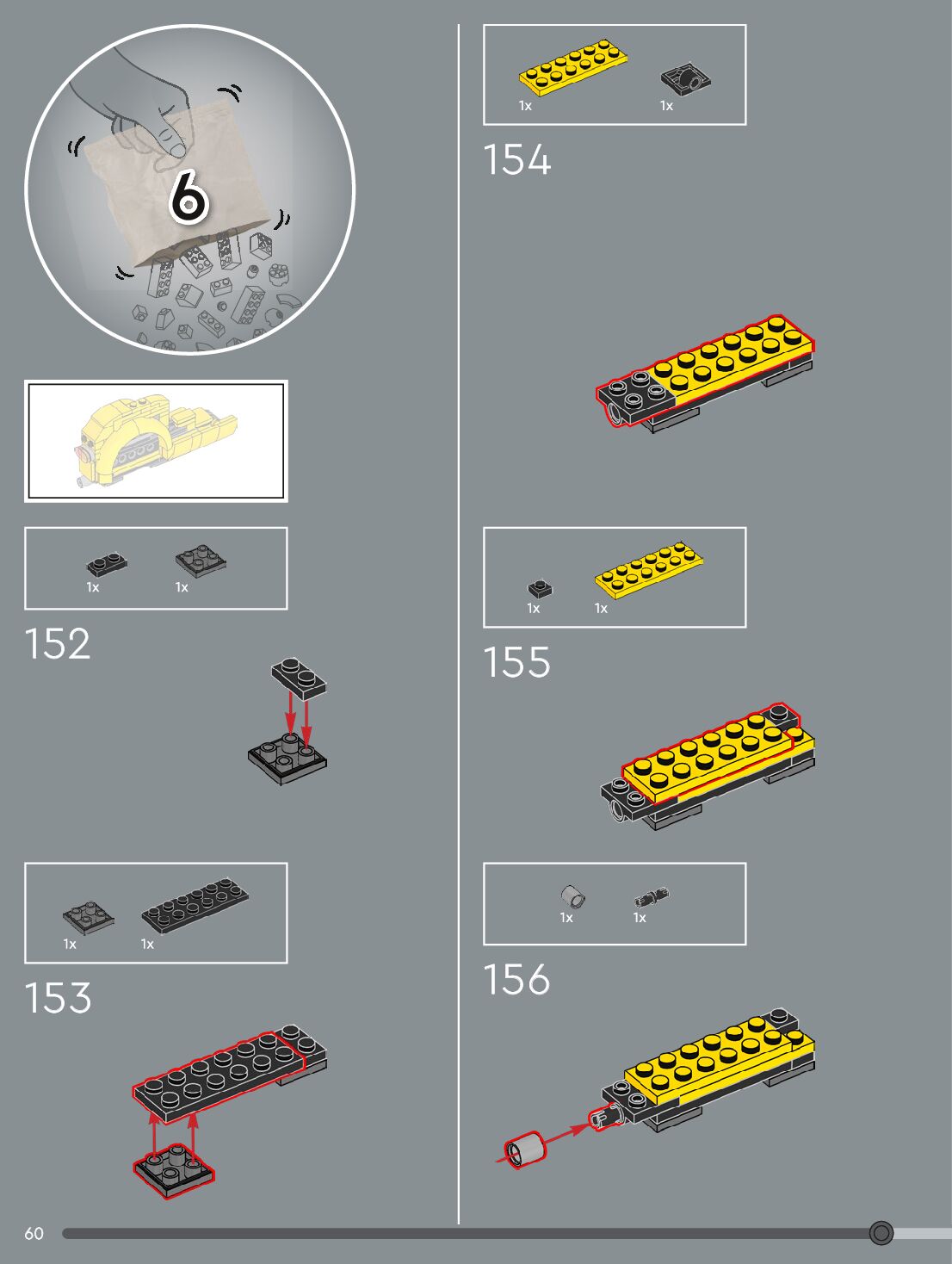 6

1x 1x

152

1x 1x

153

1x 1x

154

1x 1x

155

1x 1x

156

60