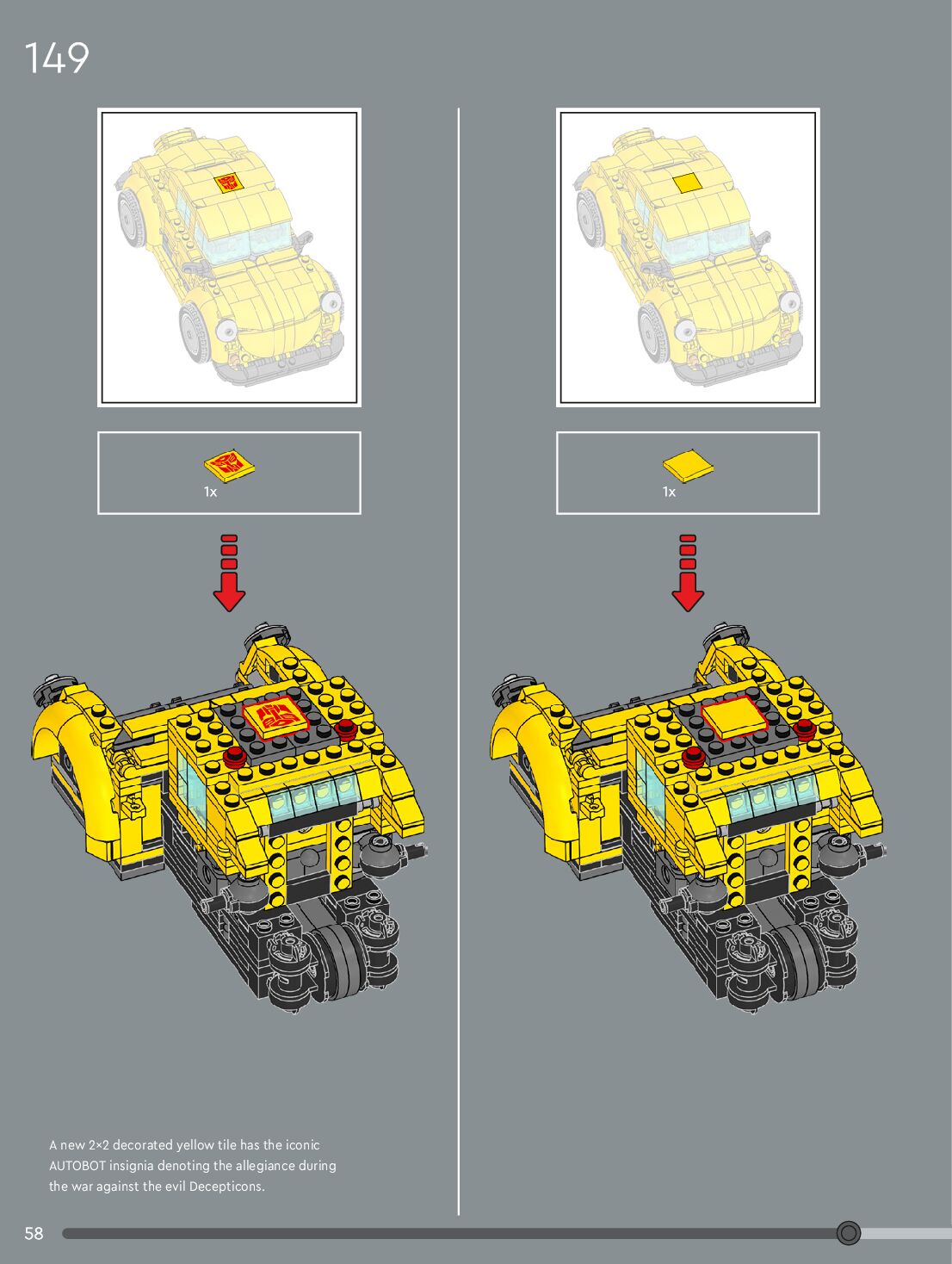 149

1x

1x

A new 2×2 decorated yellow tile has the iconic AUTOBOT insignia denoting the allegiance during the war against the evil Decepticons.

58