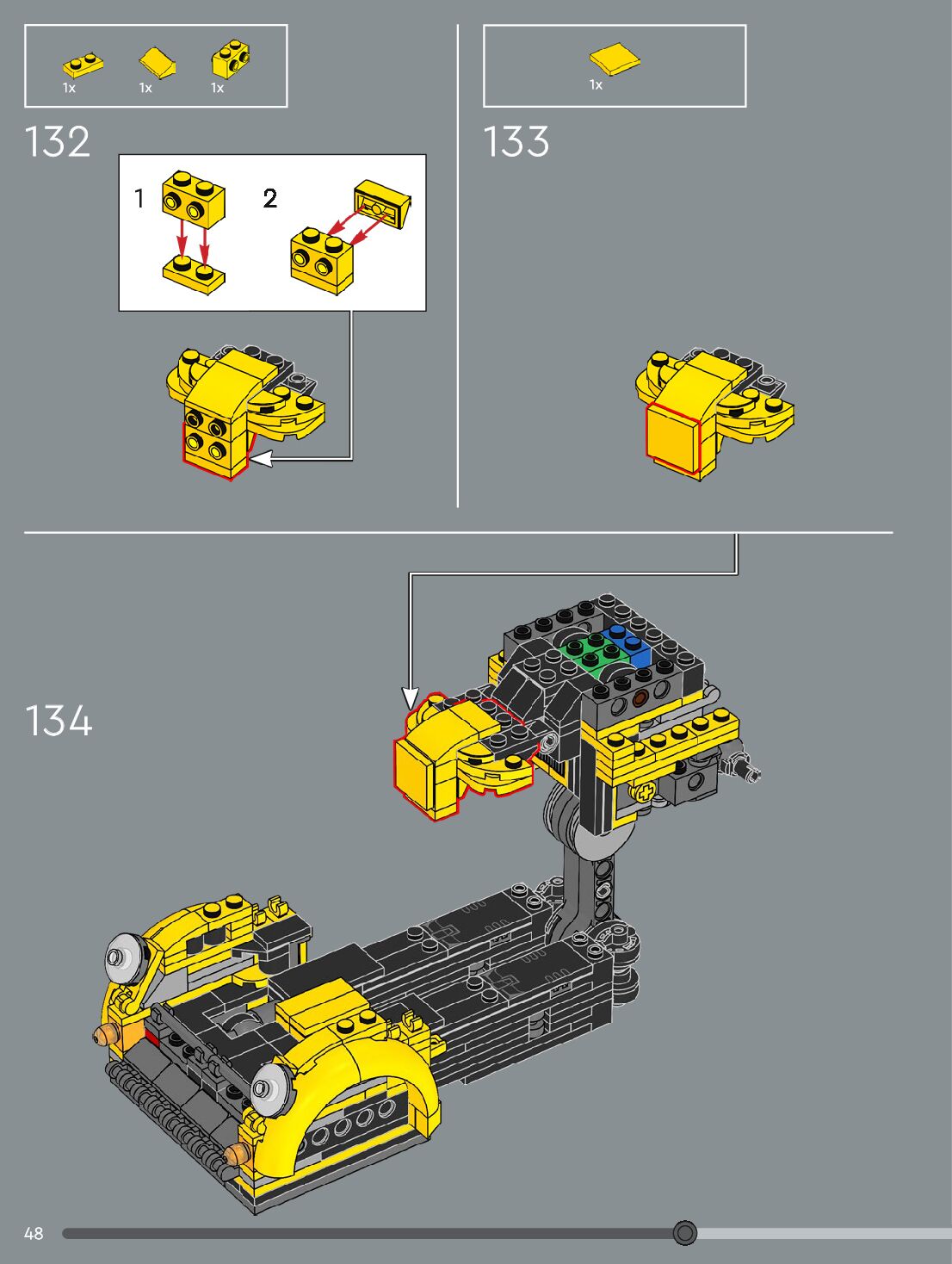 1x 1x 1x

132

1

2

1x

133

134

48