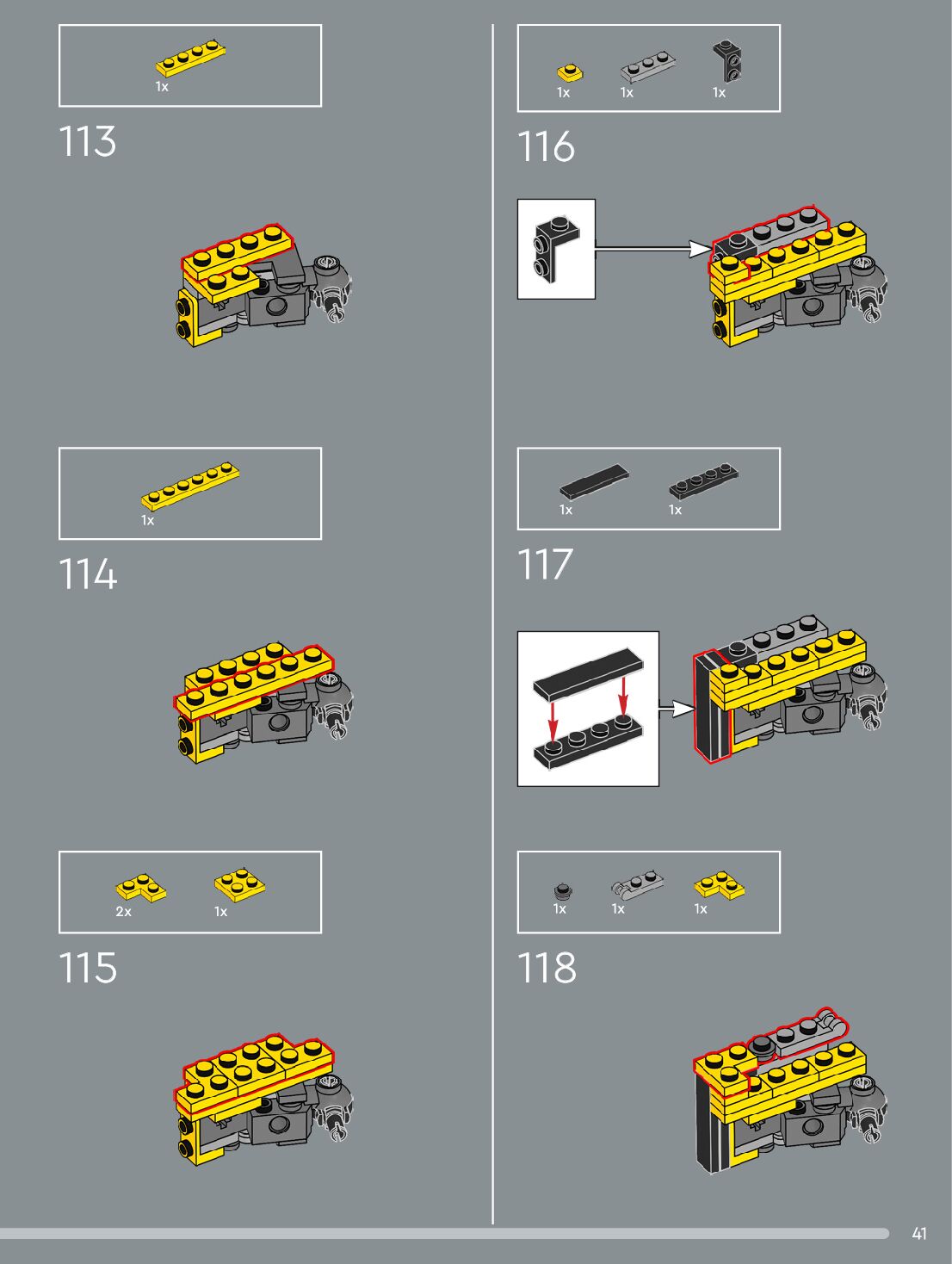 1x

113

1x

114

2x 1x

115

1x 1x 1x

116

1x 1x

117

1x 1x 1x

118

41