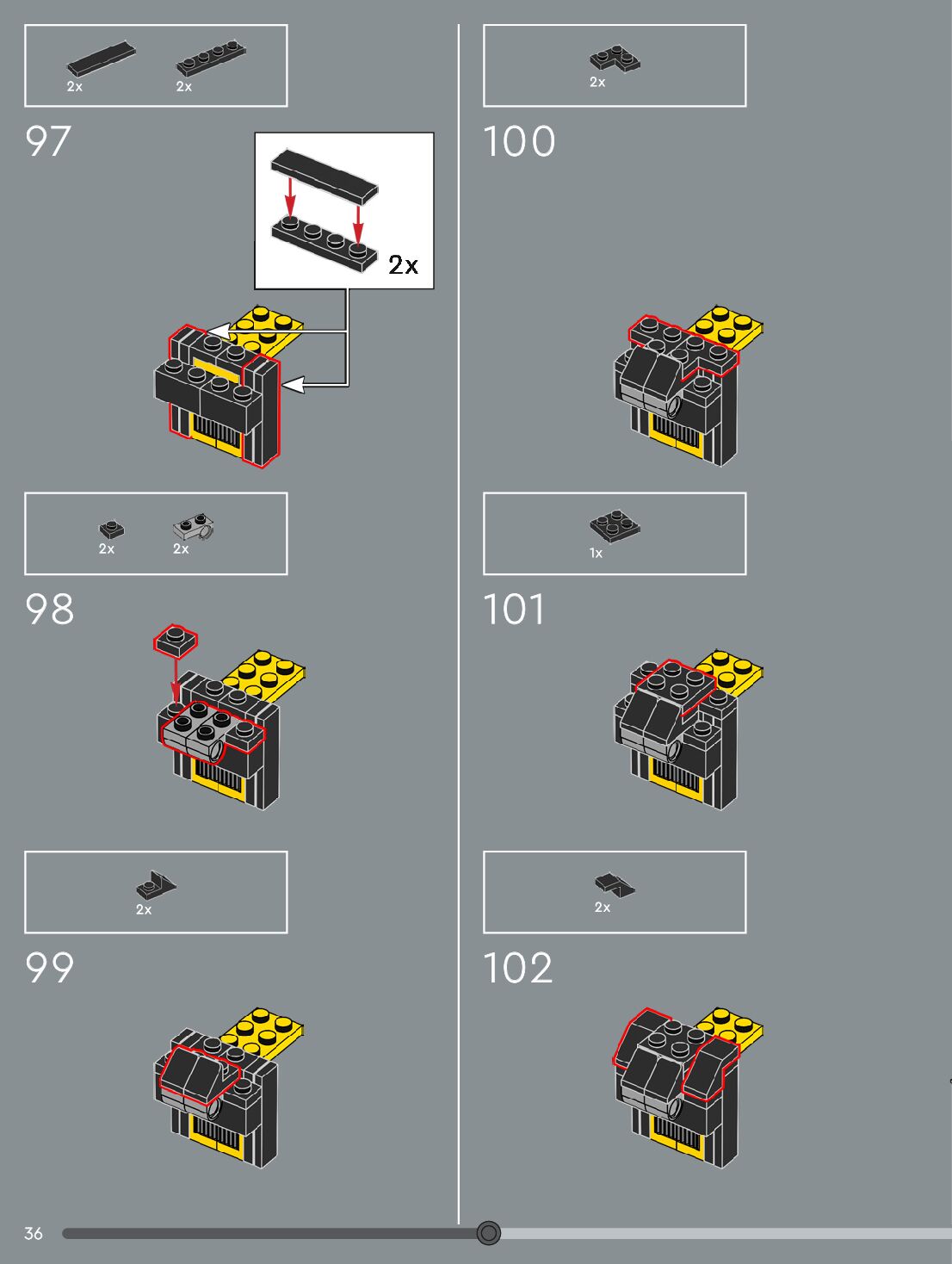 2x 2x

97

2x

2x 2x

98

2x

99

2x

100

1x

101

2x

102

36