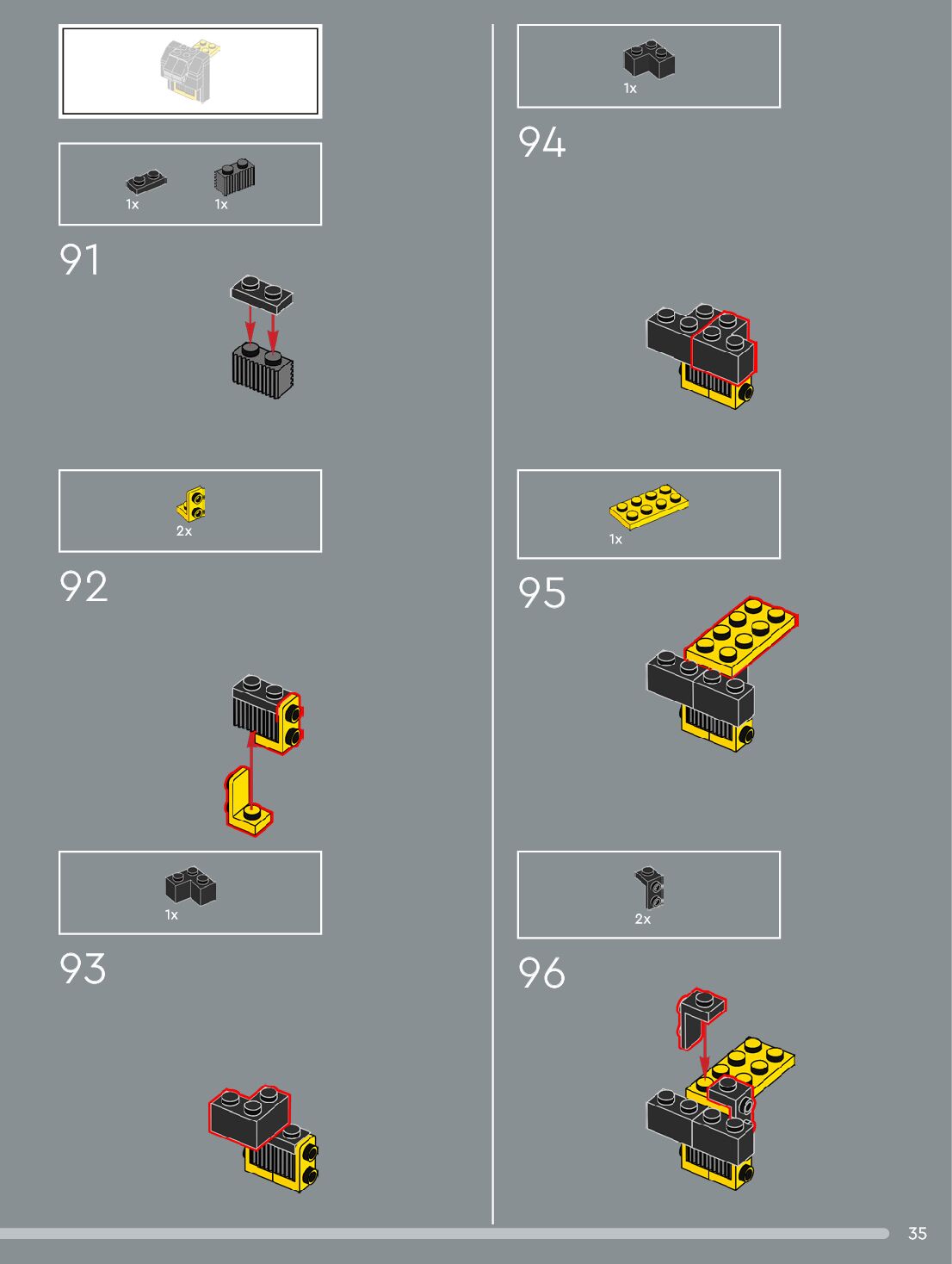 1x 1x

91

2x

92

1x

93

1x

94

1x

95

2x

96

35