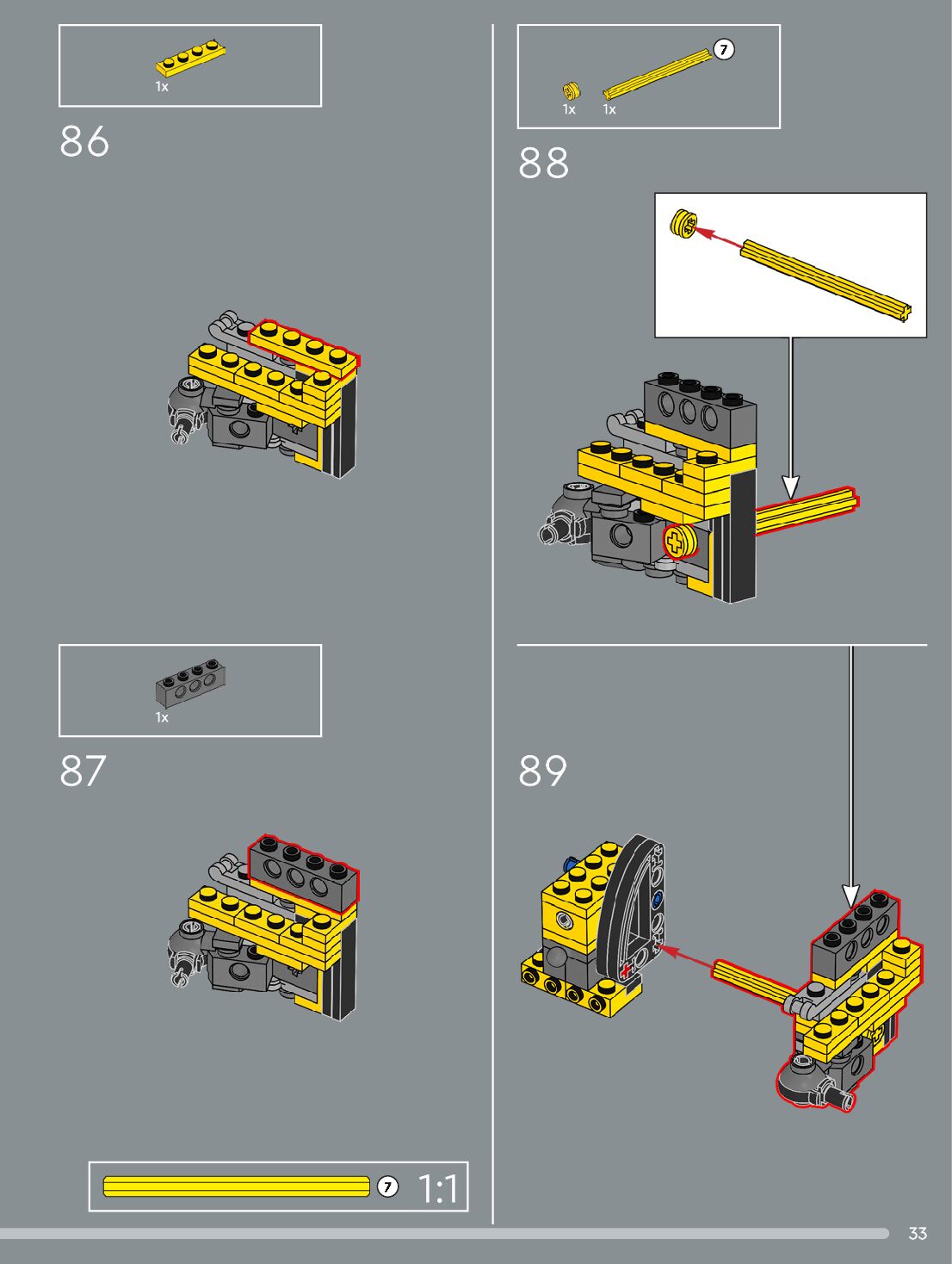 1x

86

1x

87

7

1:1

7

1x 1x

88

89

33