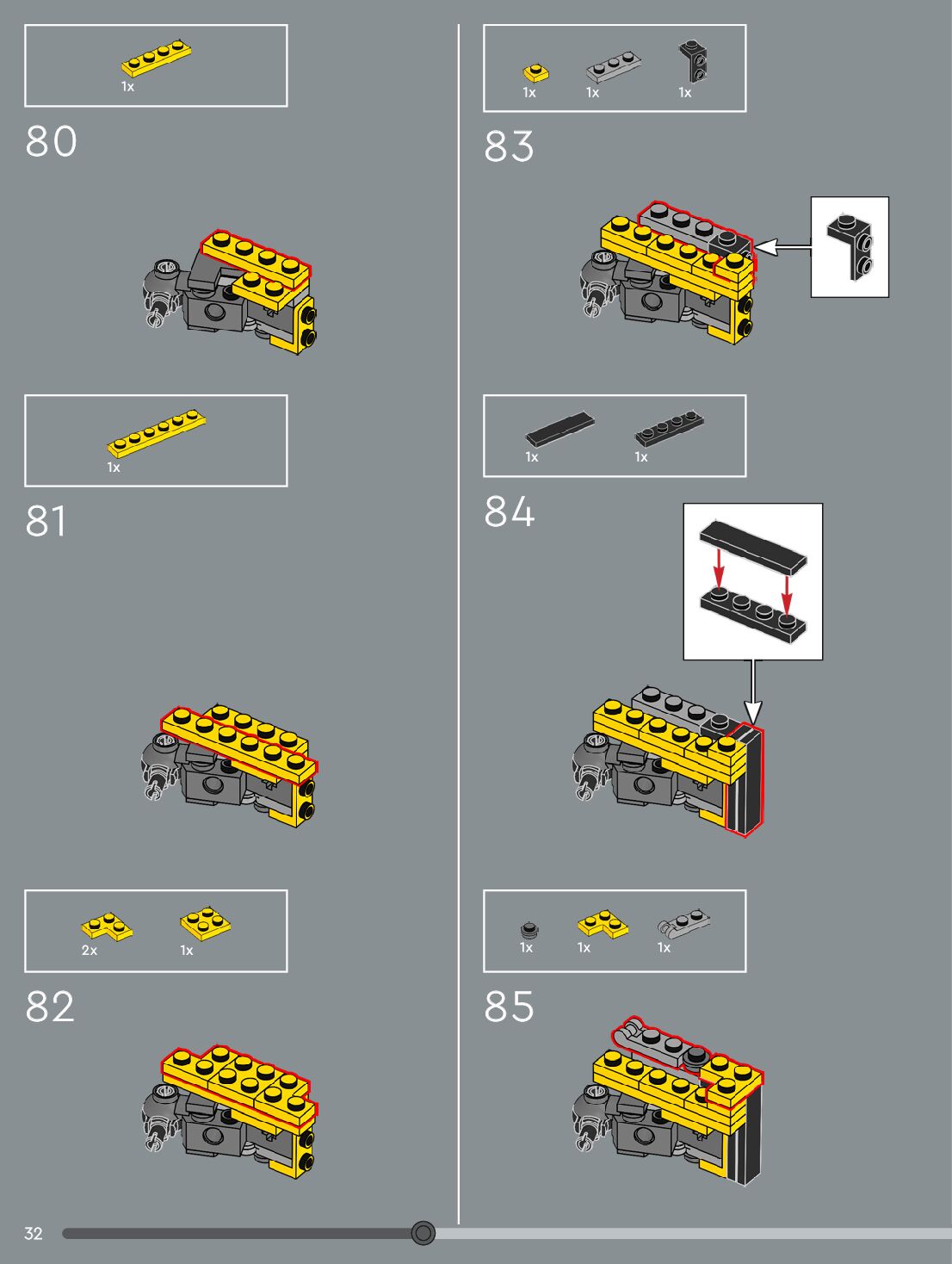 1x

80

1x

81

2x 1x

82

1x 1x 1x

83

1x 1x

84

1x 1x 1x

85

32