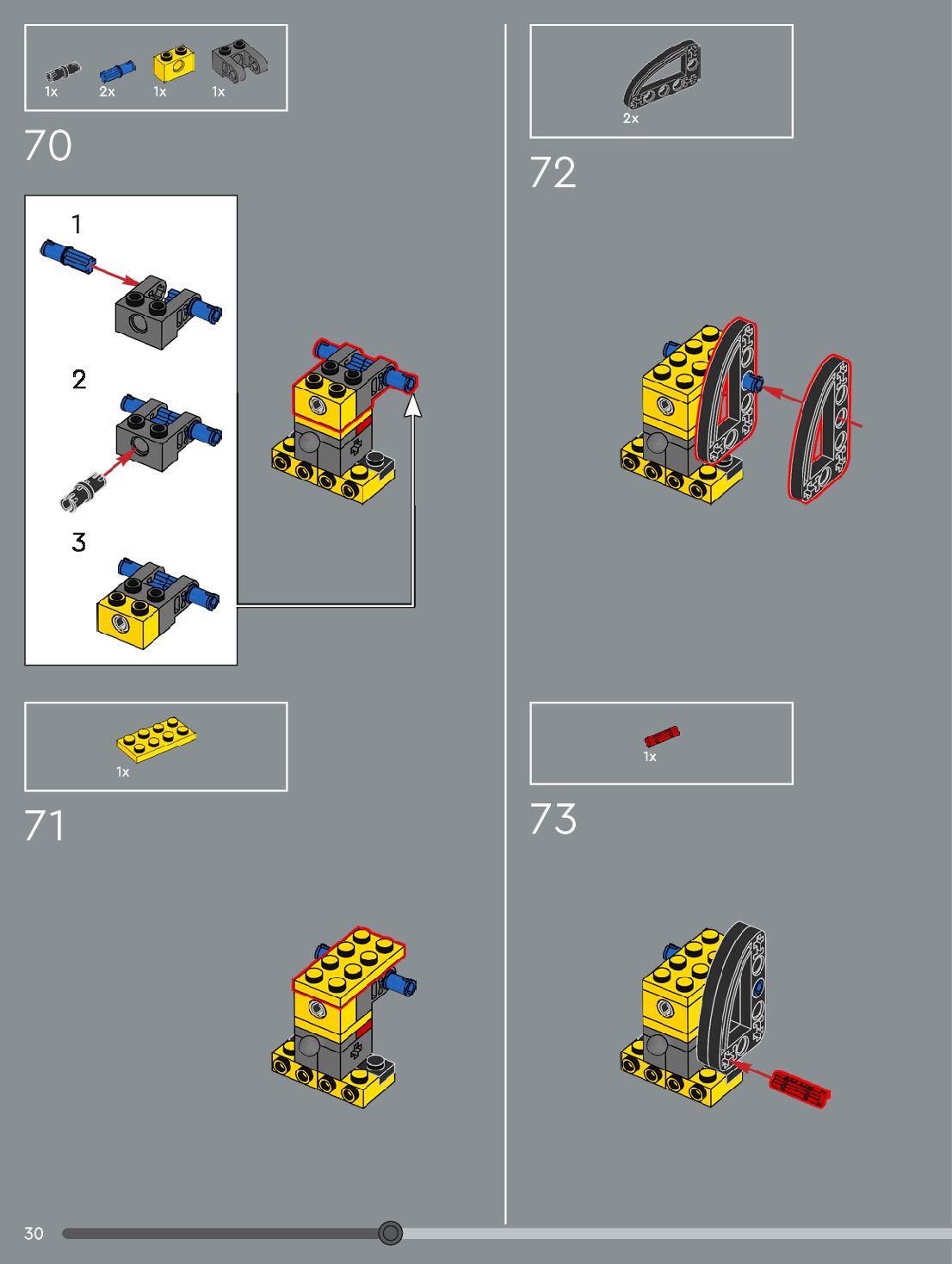 1x 2x 1x 1x

70

1

2

3

1x

71

2x

72

1x

73

30