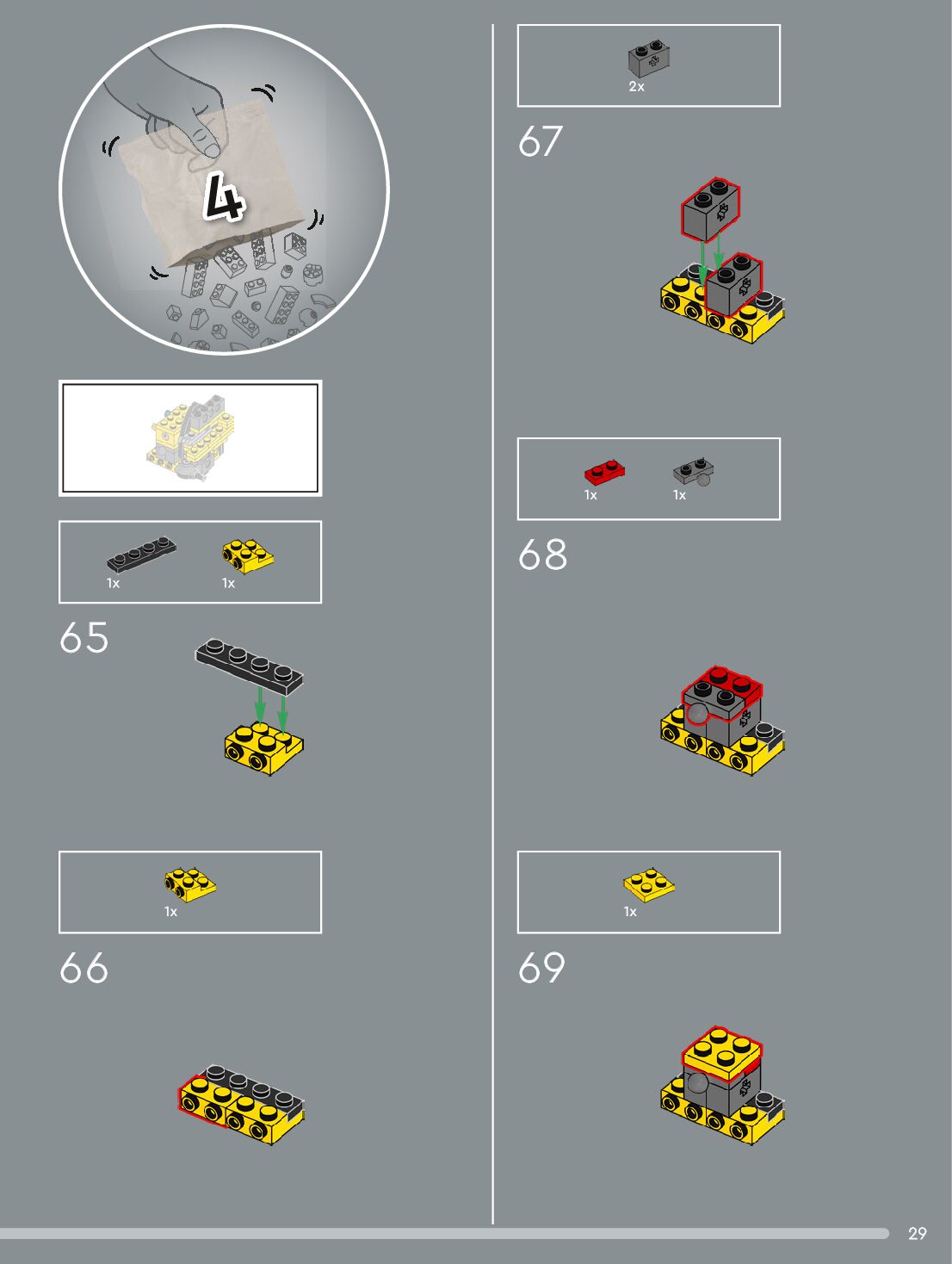 4

1x 1x

65

1x

66

2x

67

1x 1x

68

1x

69

29