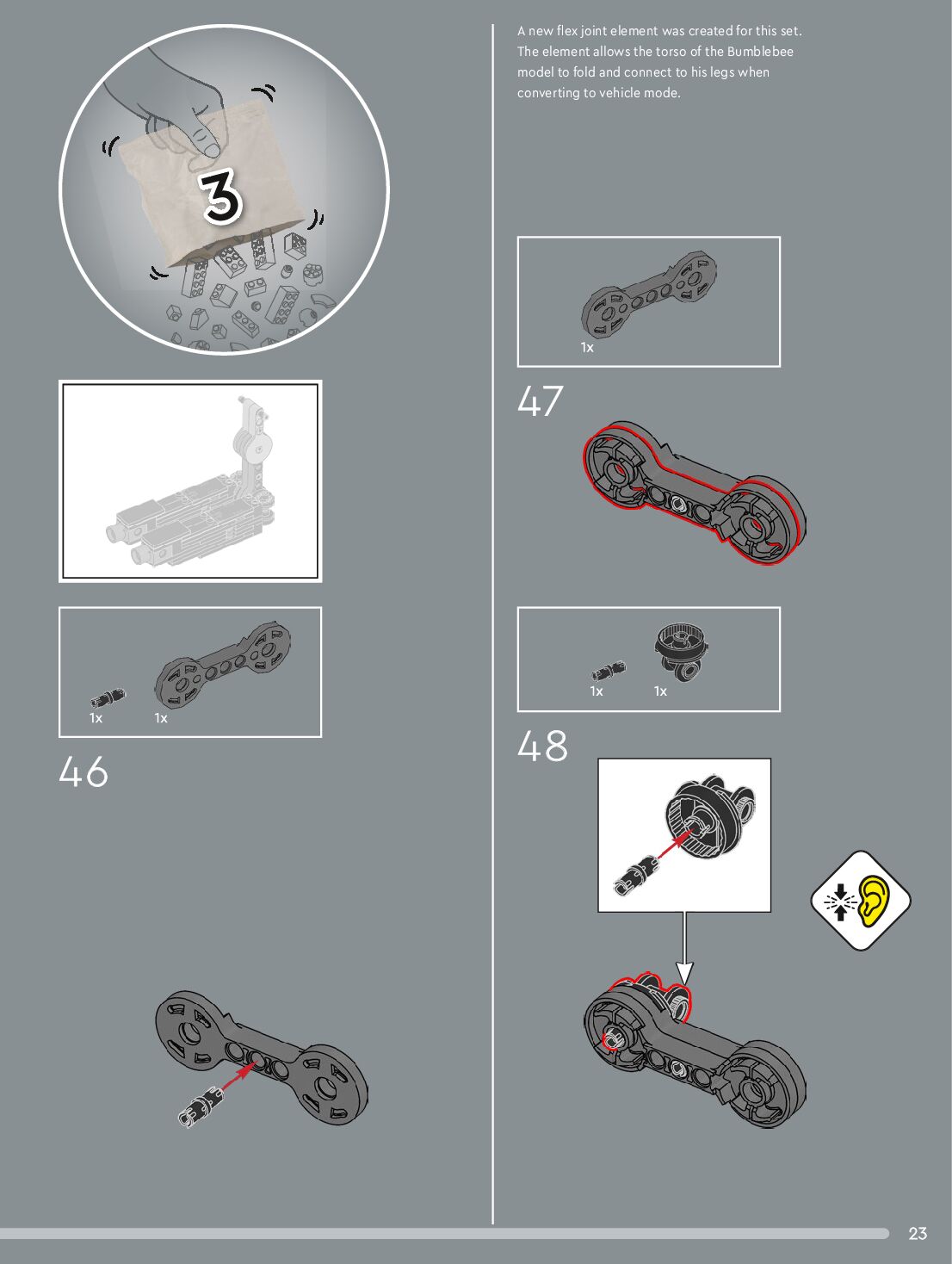 3

1x

1x

46

A new flex joint element was created for this set. The element allows the torso of the Bumblebee model to fold and connect to his legs when converting to vehicle mode.

1x

47

1x

1x

48

23