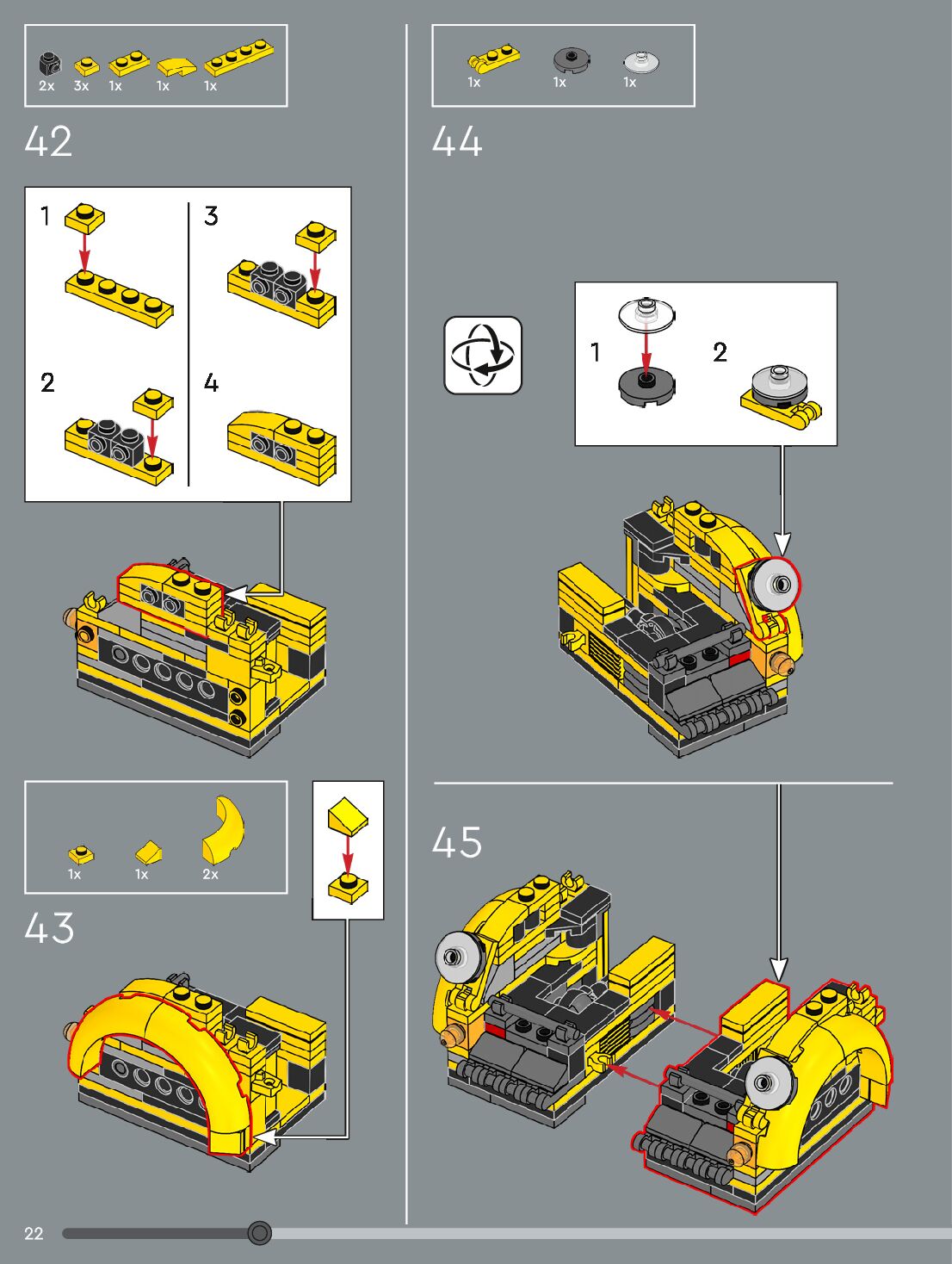 2x 3x 1x 1x 1x

42

1

2

3

4

1x 1x 2x

43

1x 1x 1x

44

1

2

45

22