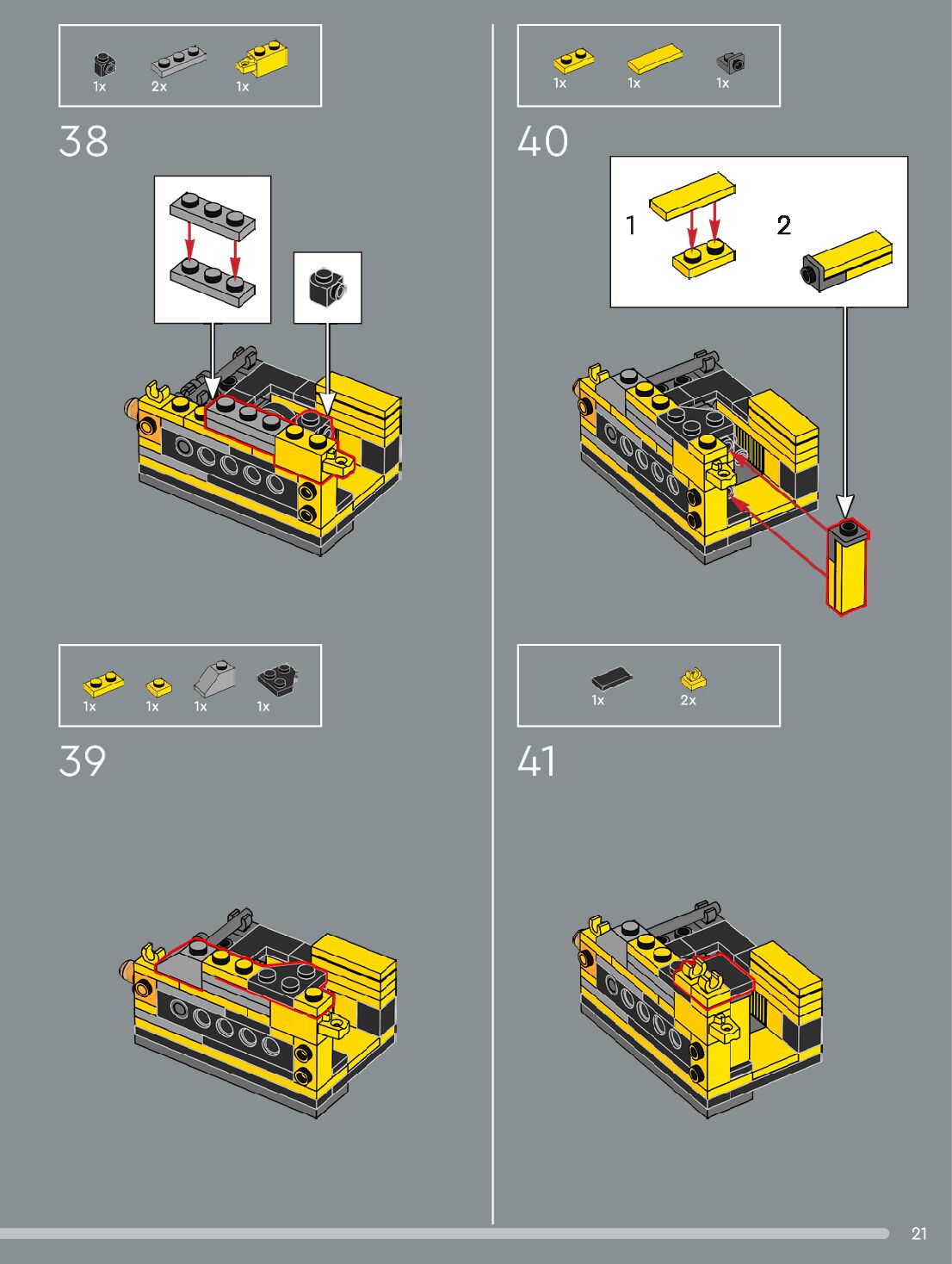 1x 2x 1x

38

1x 1x 1x 1x

39

1x 1x 1x

40

1

2

1x 2x

41

21