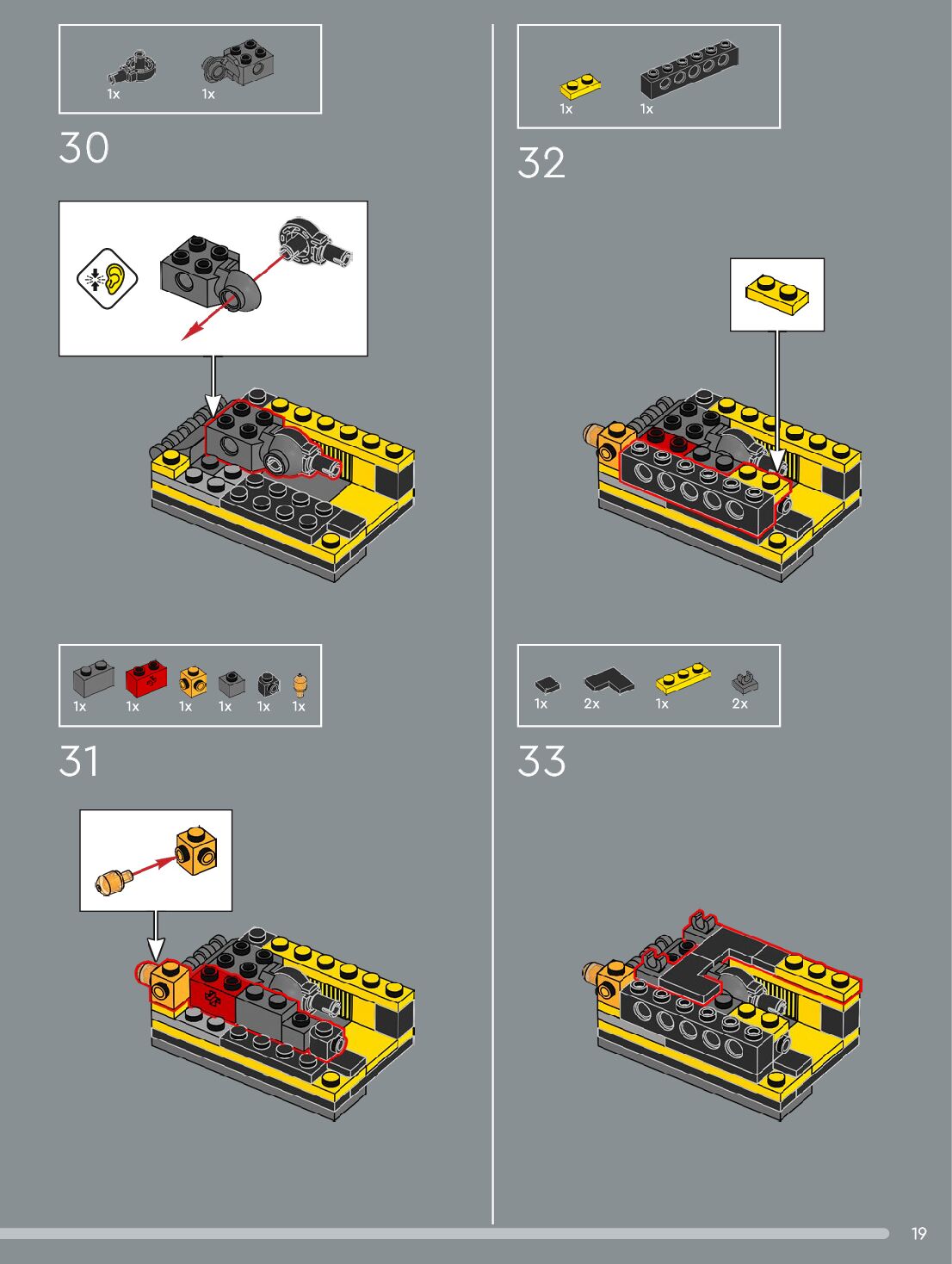 1x 1x

30

1x 1x 1x 1x 1x 1x

31

1x 1x

32

1x 2x 1x 2x

33

19