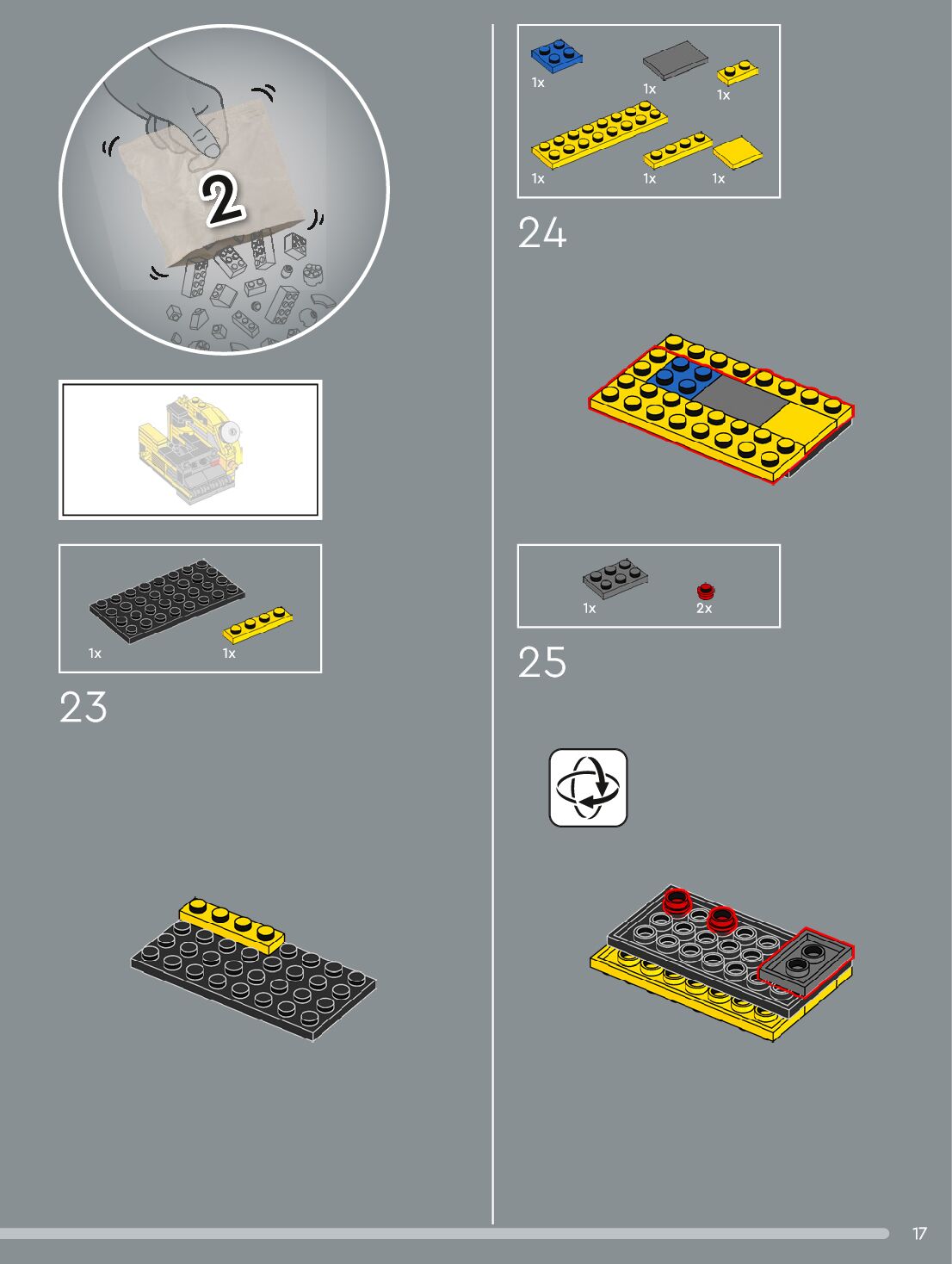 2

1x
1x

23

1x
1x
1x
1x
1x
1x

24

1x
2x

25

17