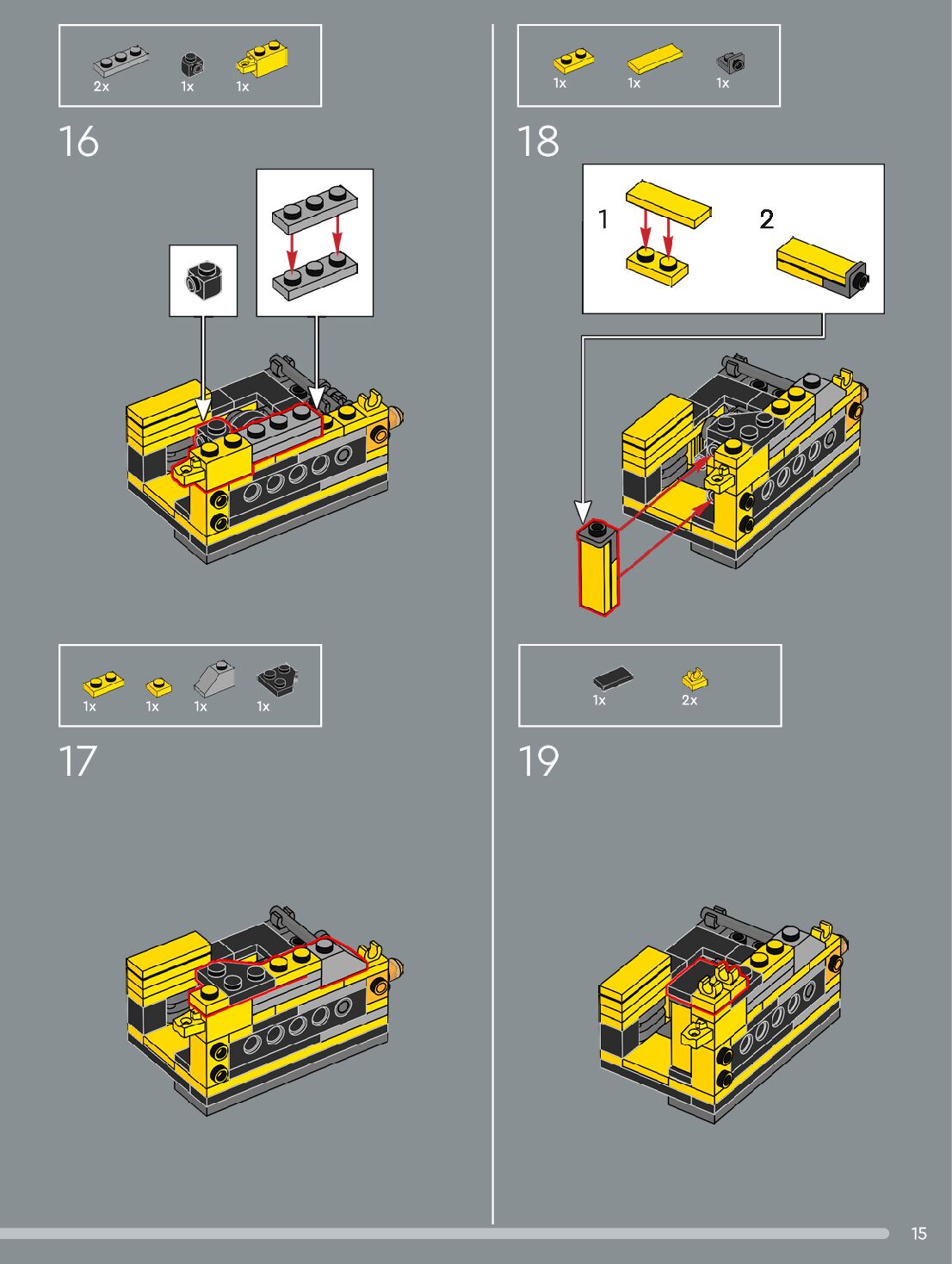 2x 1x 1x

16

1x 1x 1x 1x

17

1x 1x 1x

18

1

2

1x 2x

19

15