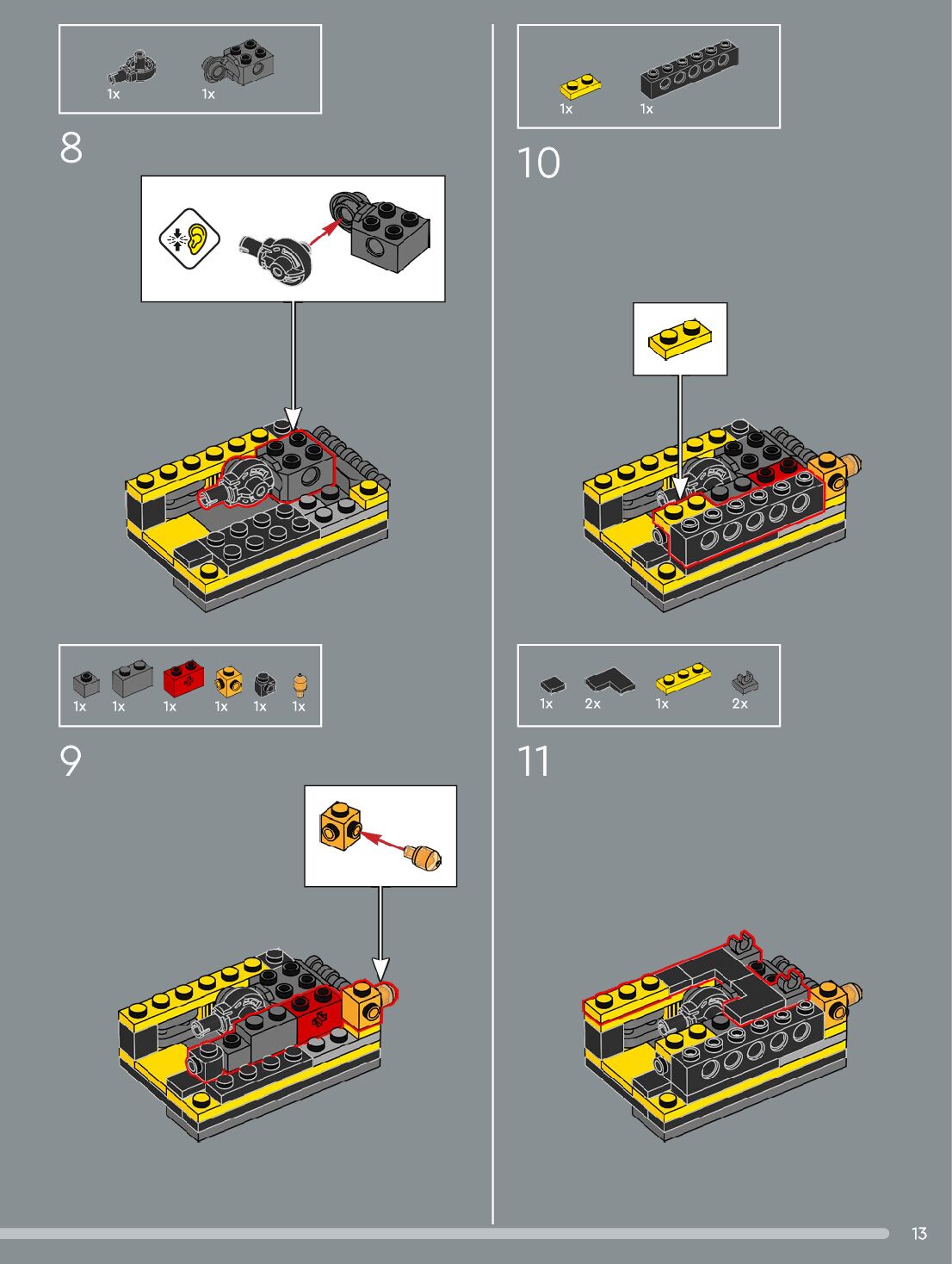 1x 1x

8

1x 1x 1x 1x 1x 1x

9

1x 1x

10

1x 2x 1x 2x

11

13