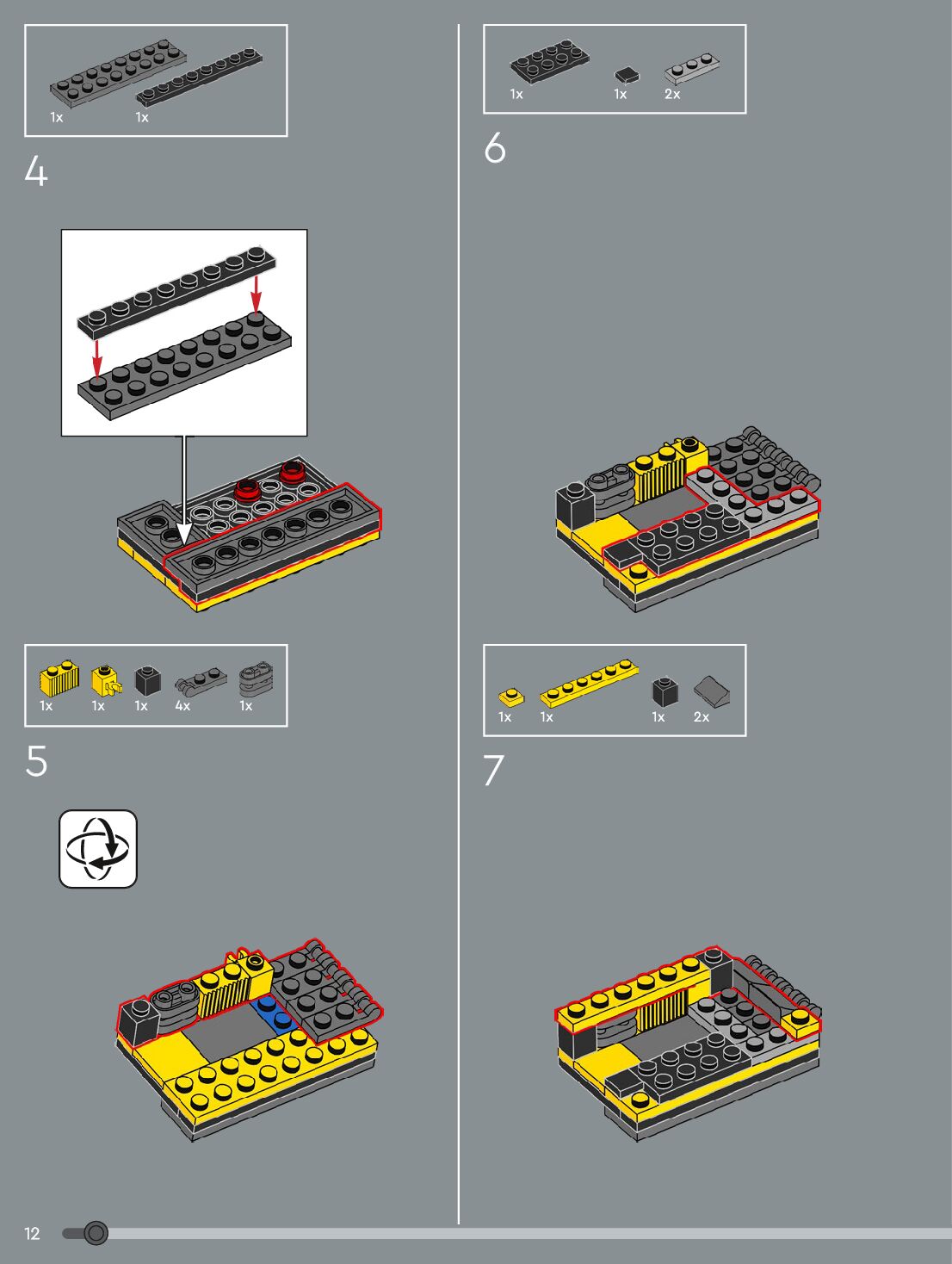 1x 1x

4

1x 1x 1x 4x 1x

5

1x 1x 2x

6

1x 1x 1x 2x

7

12