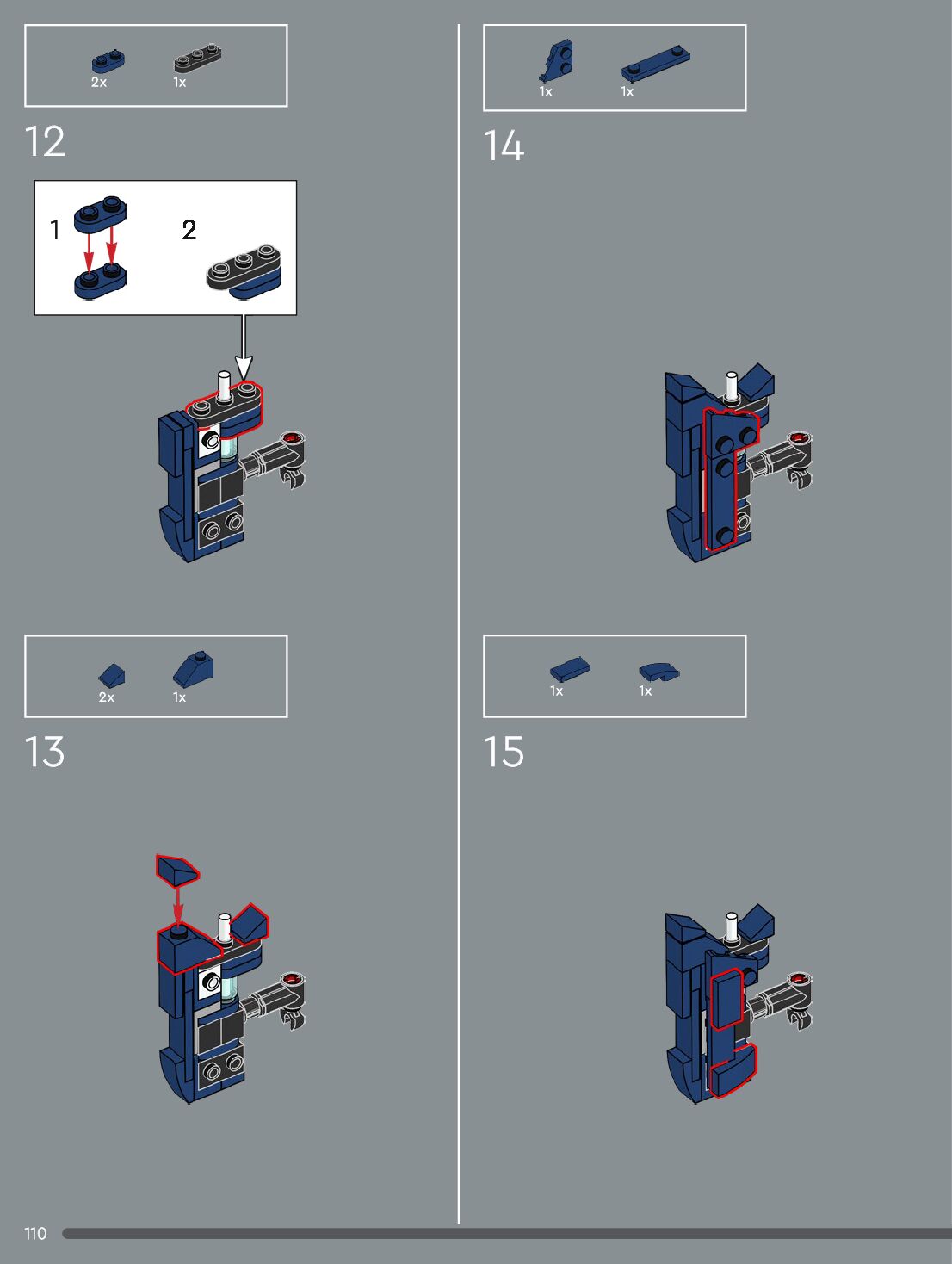 2x
1x

12

1
2

2x
1x

13

1x
1x

14

1x
1x

15

110