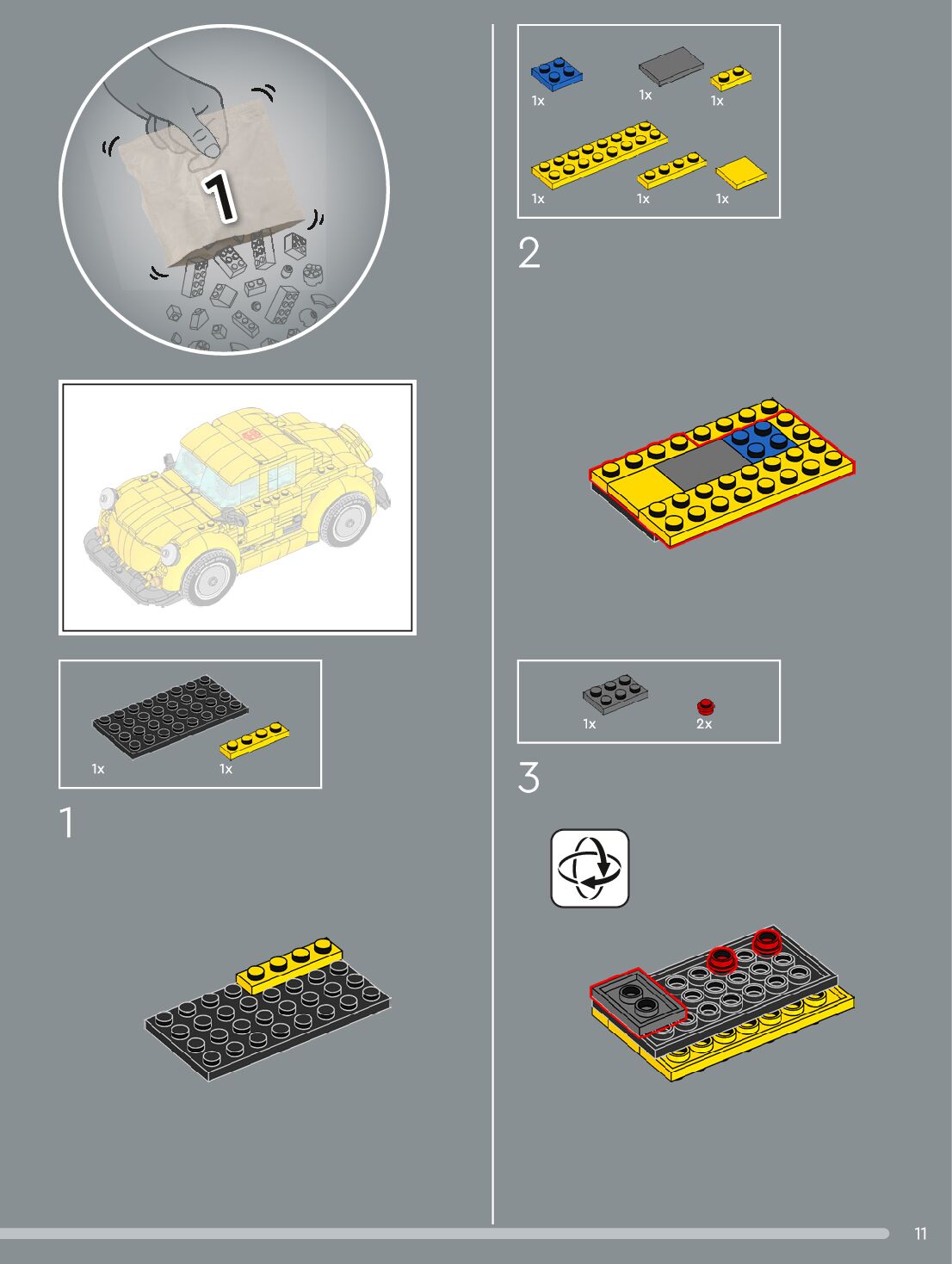 1

1x 1x

1

1x 1x 1x

1x 1x 1x

2

1x 2x

3

11