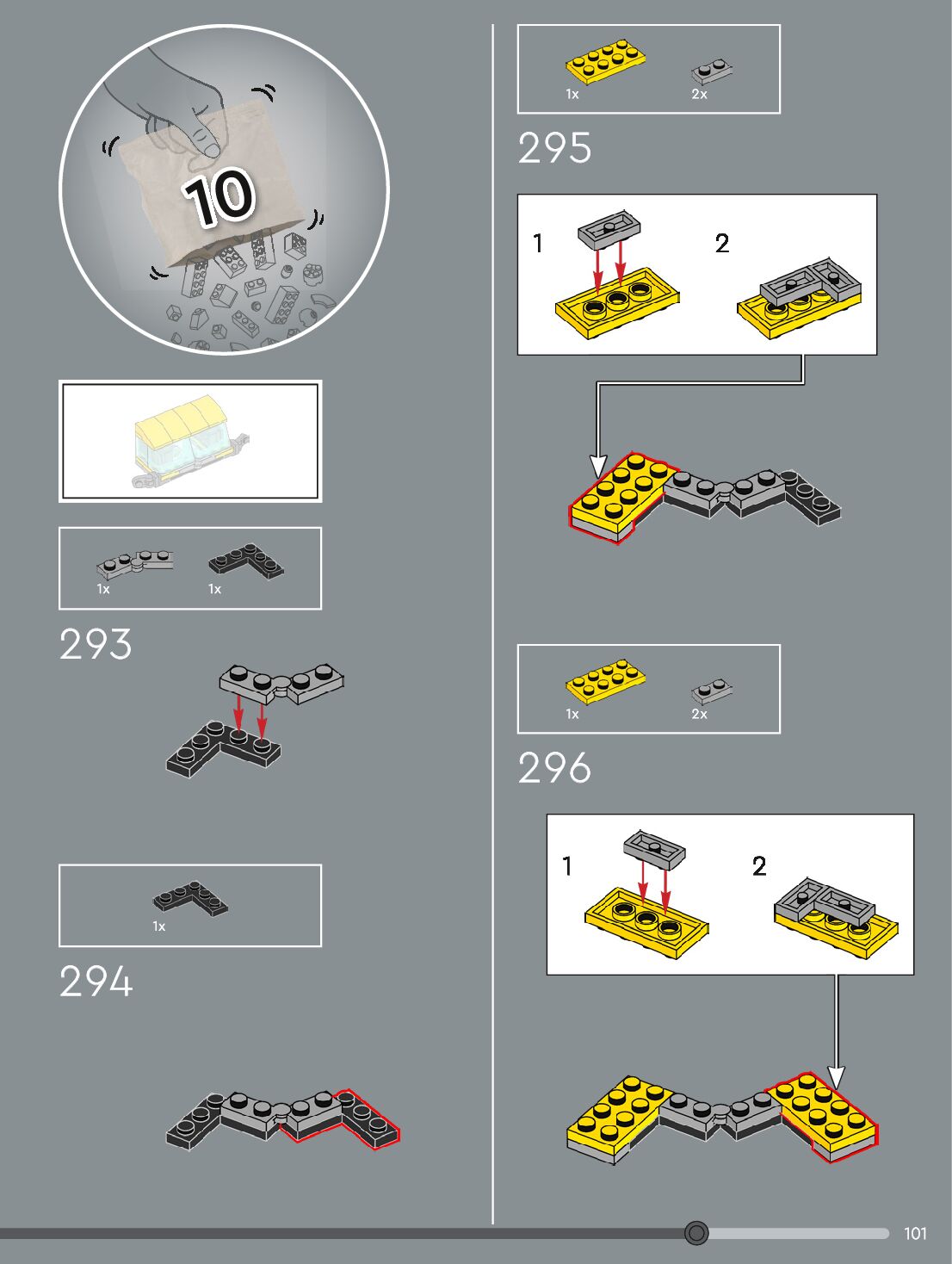 10

1x 1x

293

1x

294

1x 2x

295

1

2

1x 2x

296

1

2

101