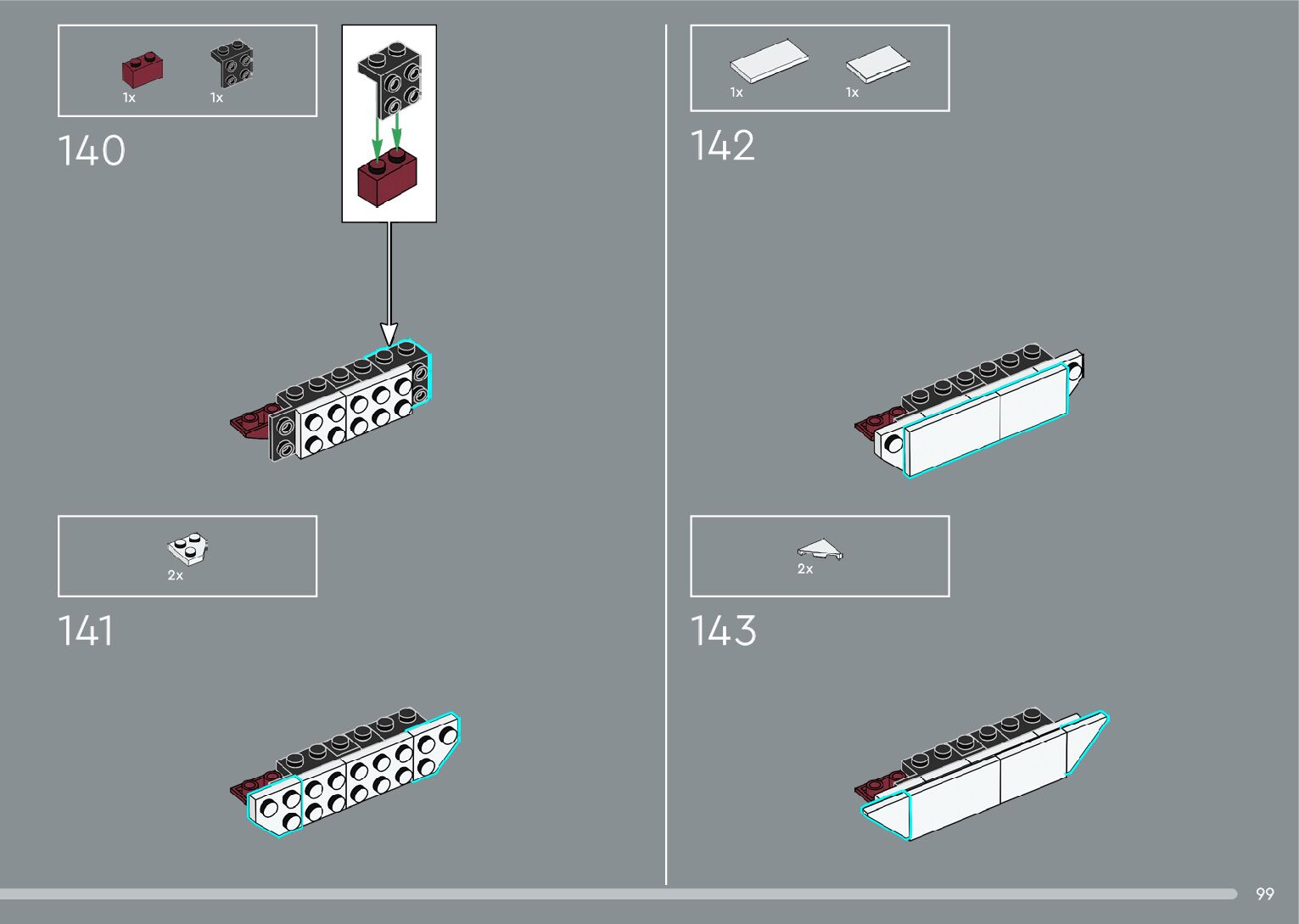 1x 1x

140

2x

141

1x 1x

142

2x

143

99