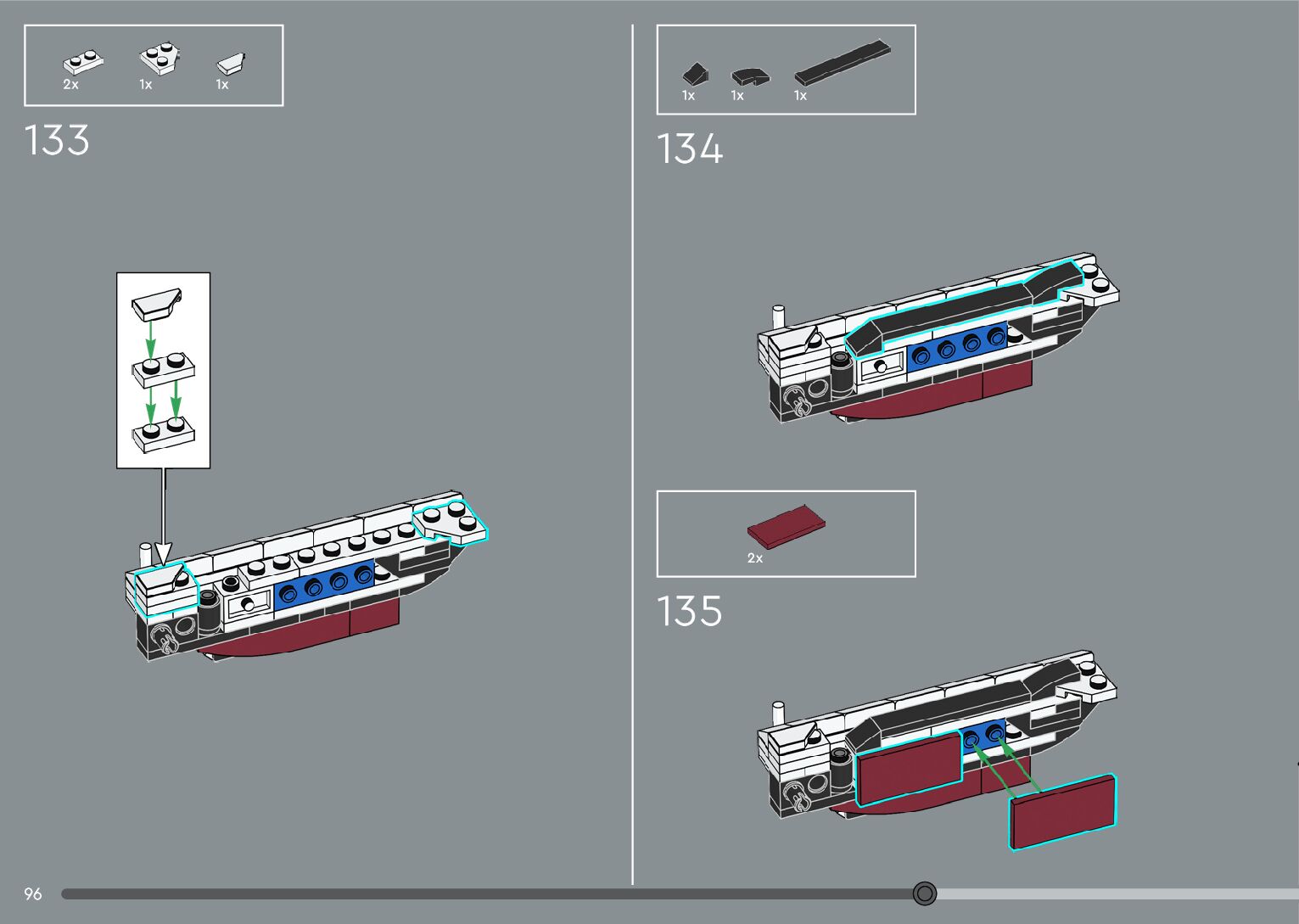 2x 1x 1x

133

1x 1x 1x

134

2x

135

96