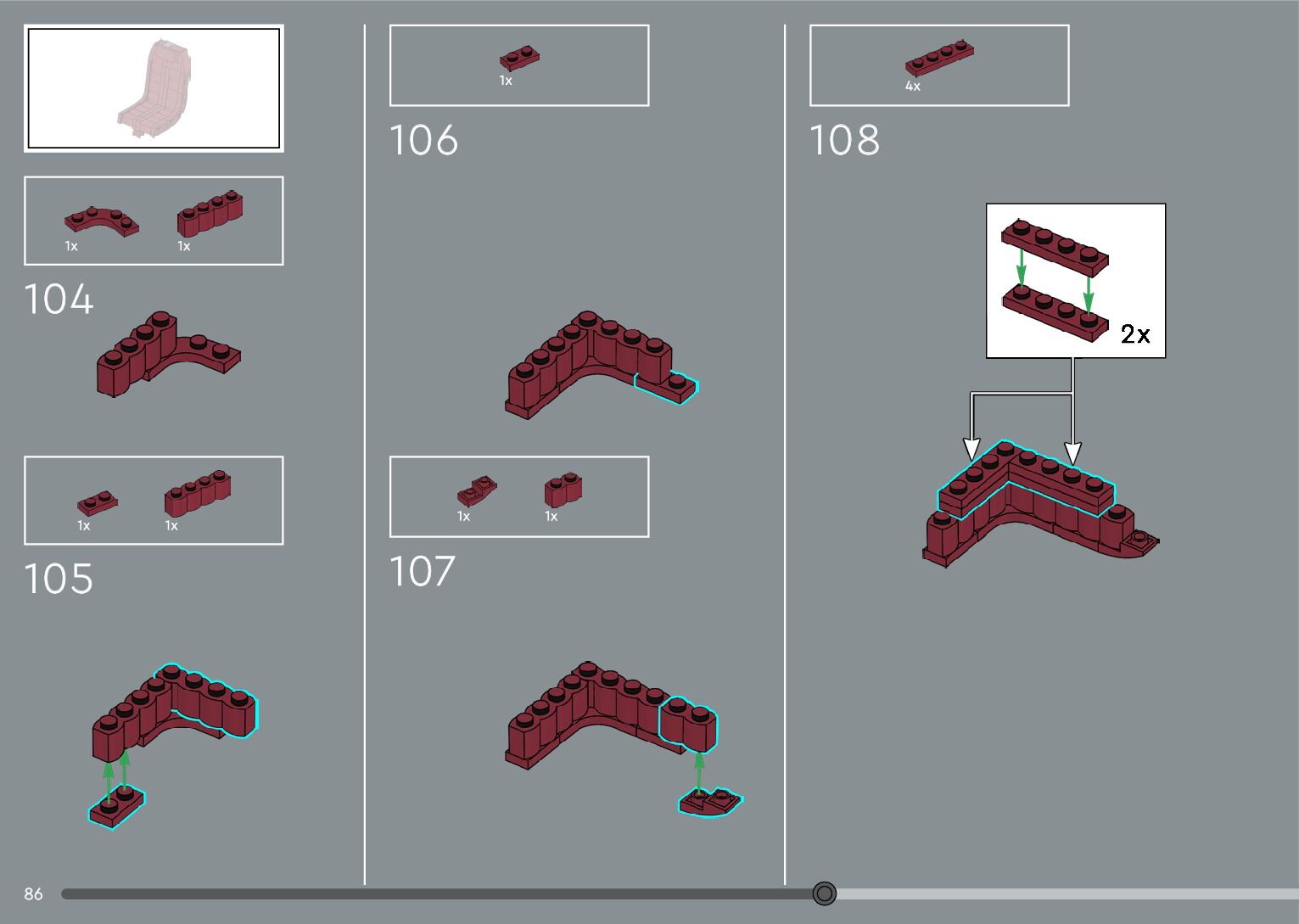 1x 1x

104

1x 1x

105

1x

106

1x 1x

107

4x

108

2x

86