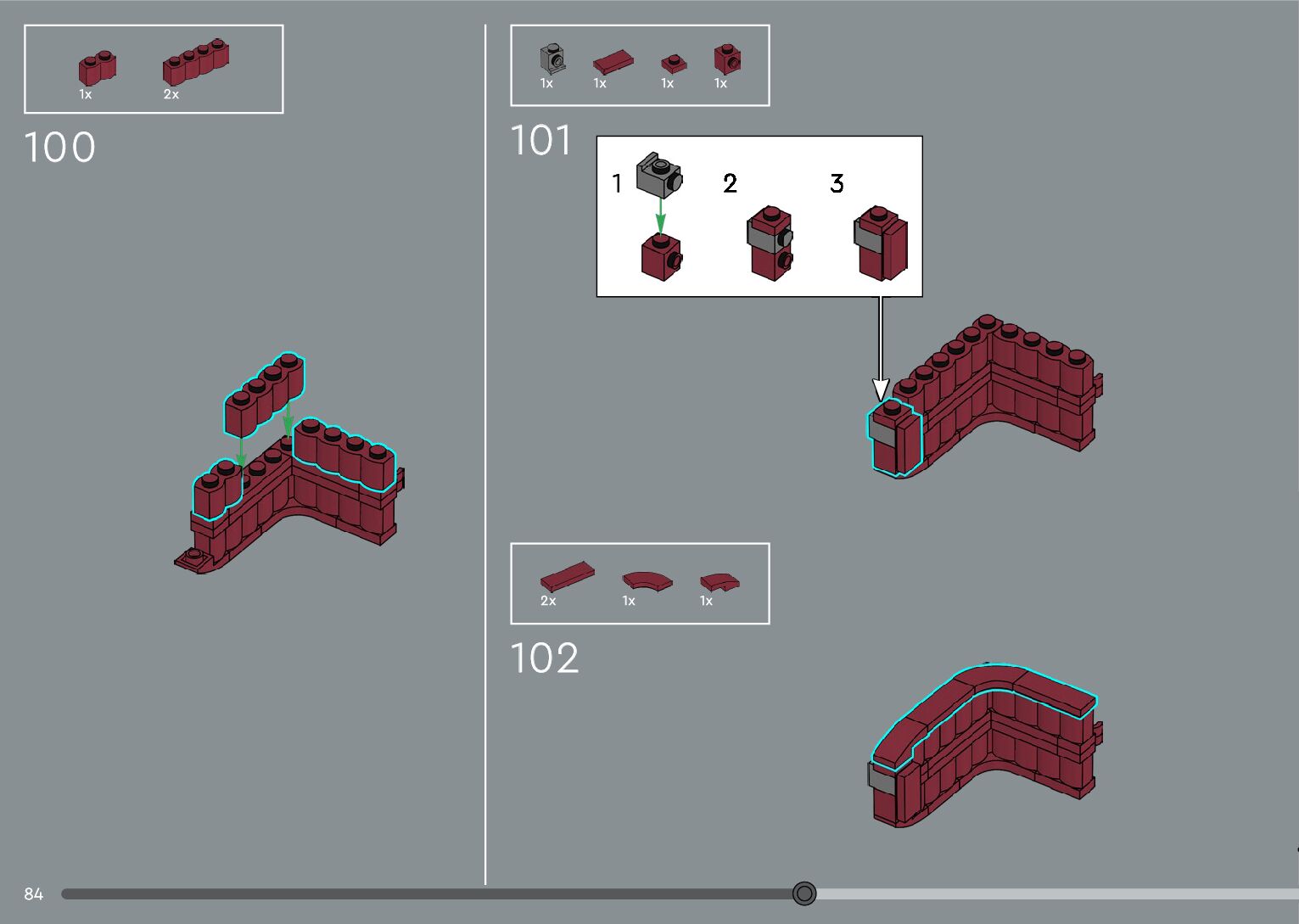 1x 2x

100

1x 1x 1x 1x

101

1 2 3

2x 1x 1x

102

84