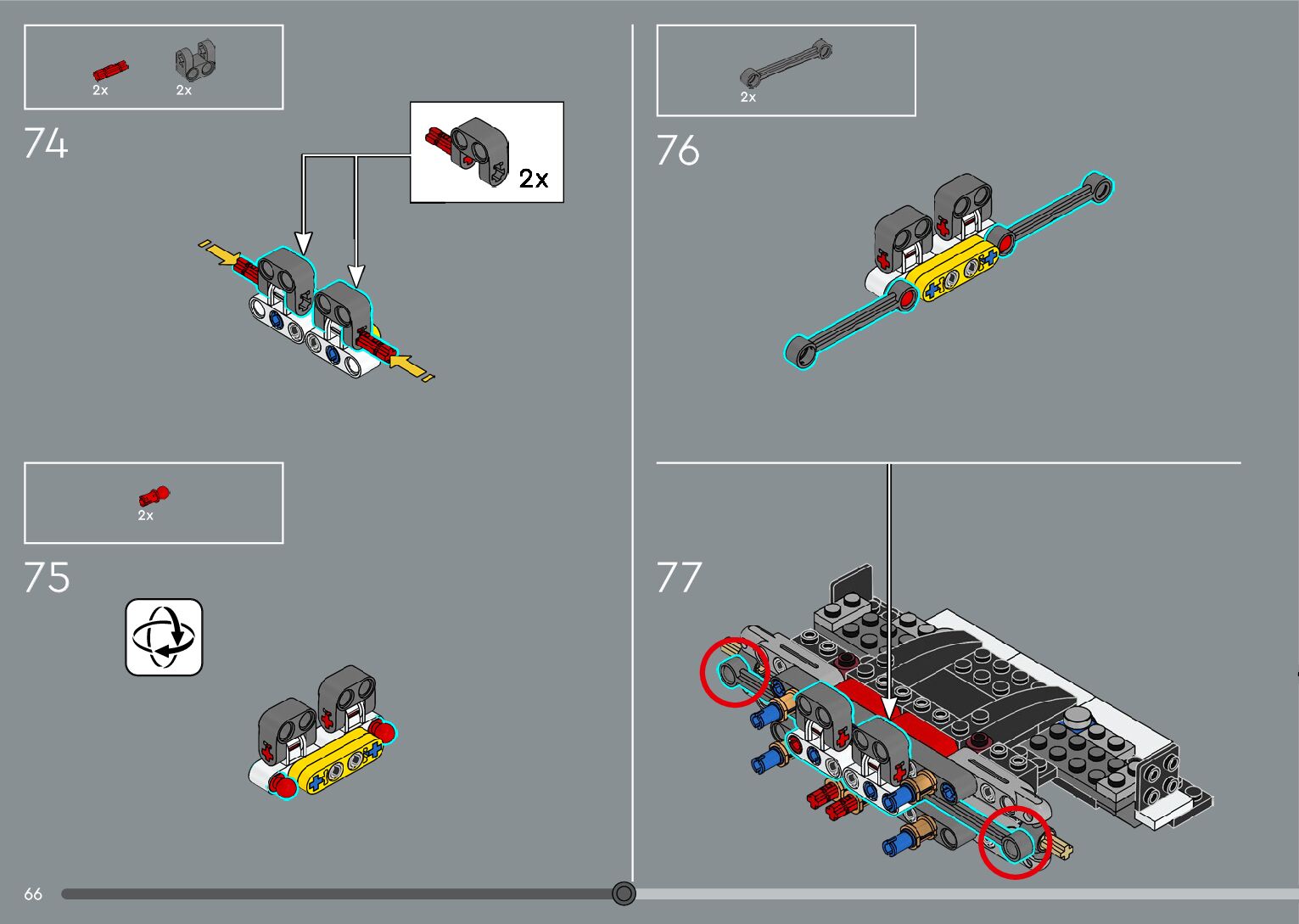 2x 2x

74

2x

2x

75

2x

76

77

66