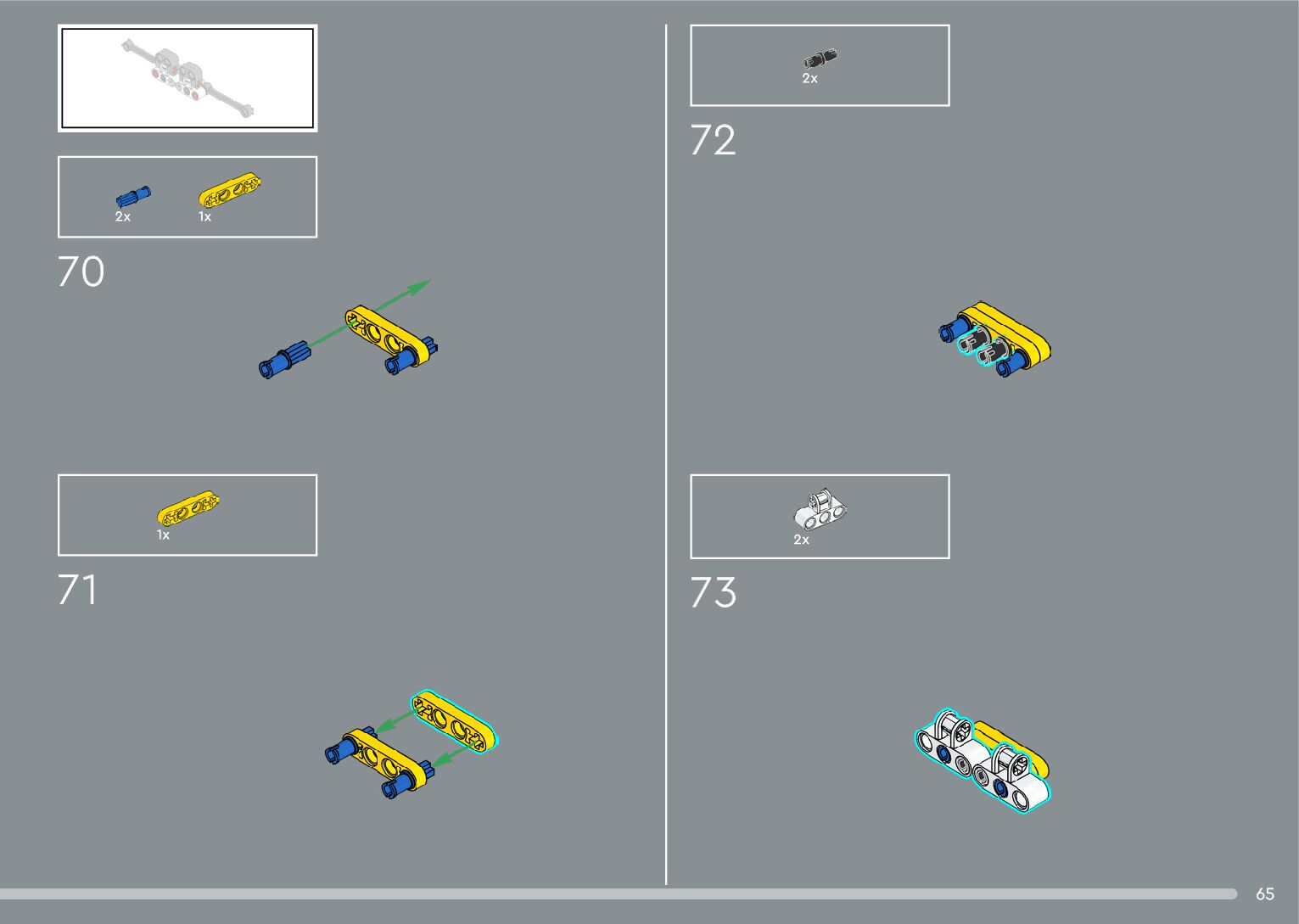 2x
1x
70

1x
71

2x
72

2x
73

65