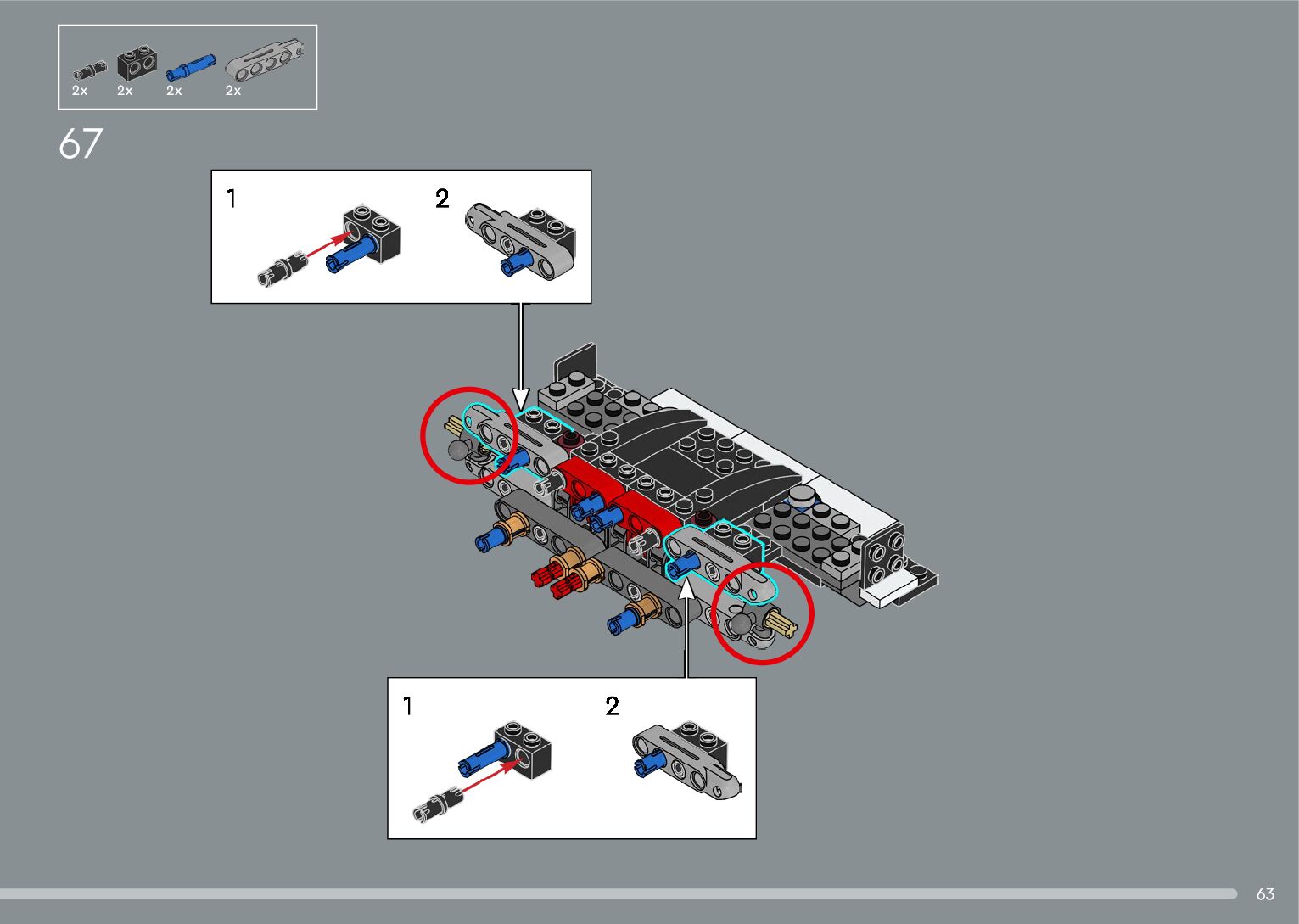 2x 2x 2x 2x

67

1

2

1

2

63