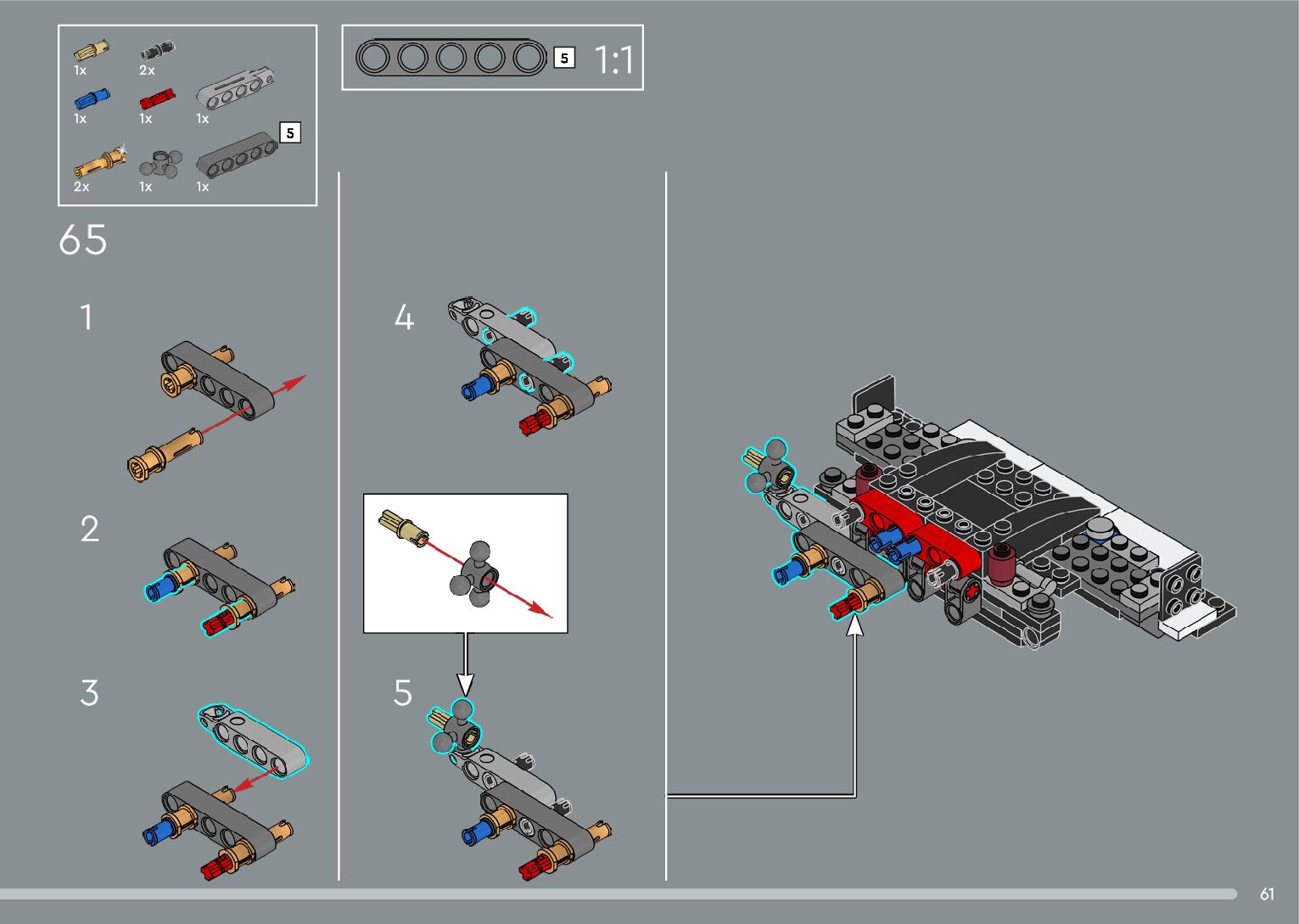 1x
2x
1x
1x
1x
5
2x
1x
1x

5 1:1

65

1

2

3

4

5

61