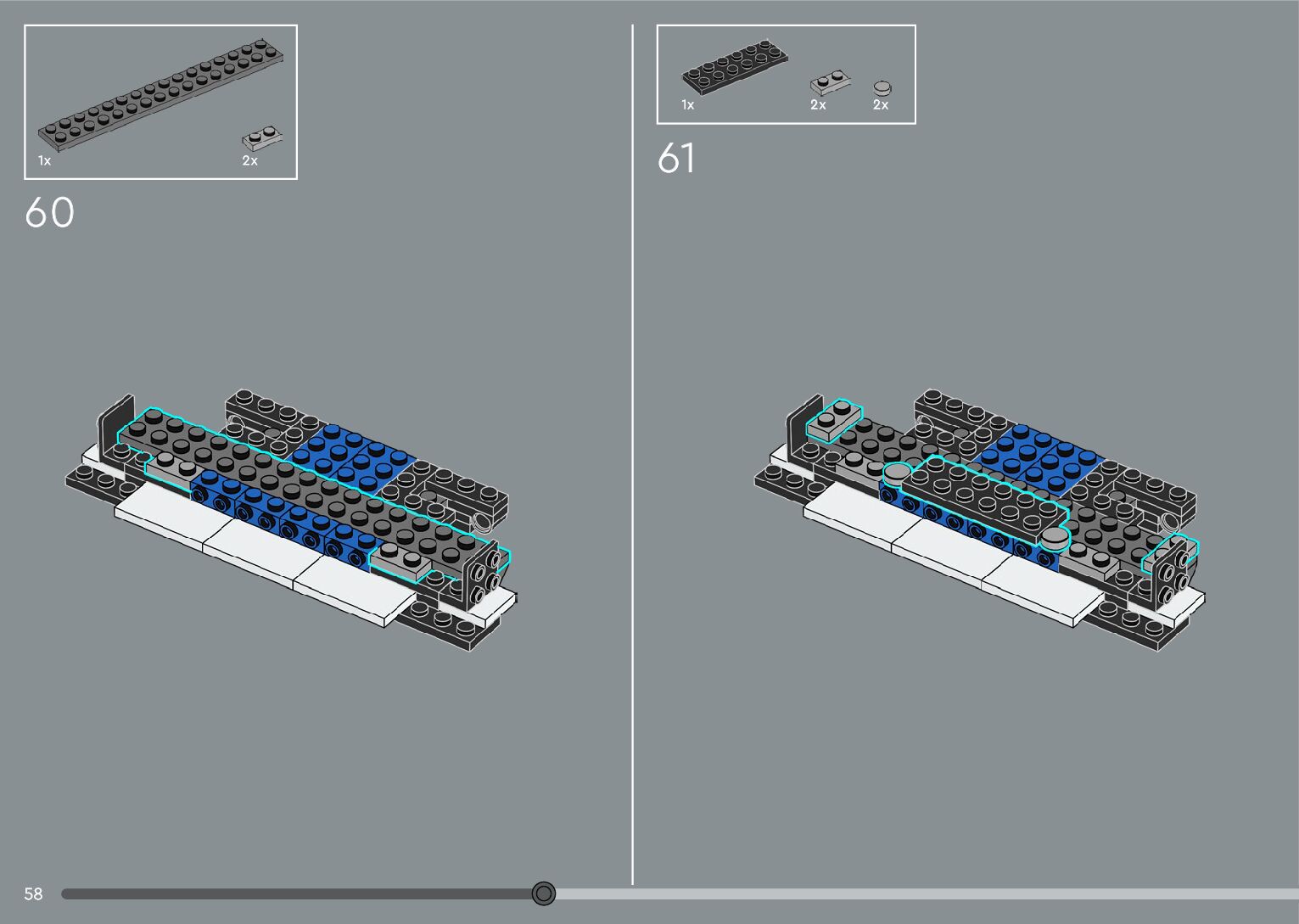 1x

2x

60

1x

2x

2x

61

58