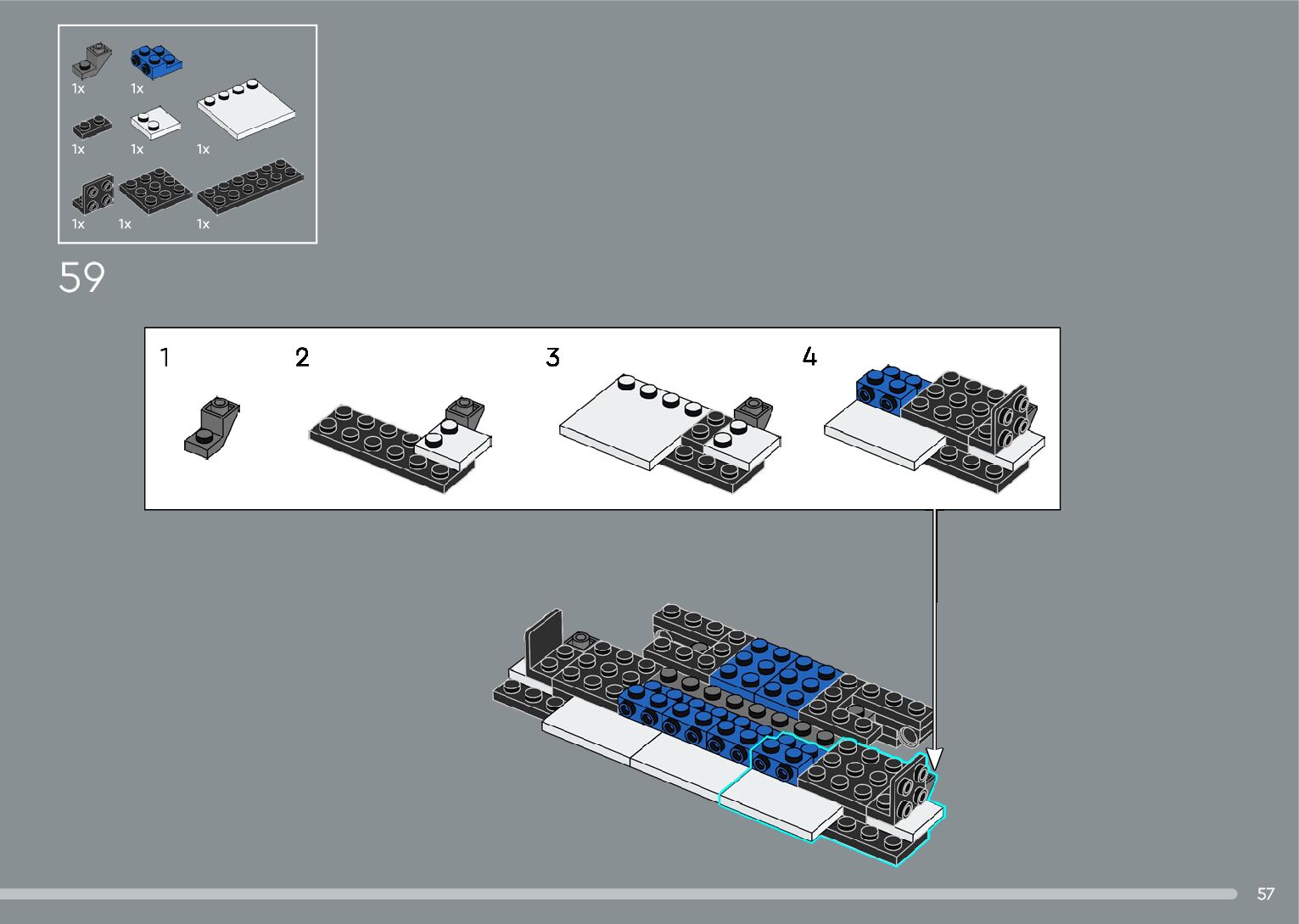 1x 1x

1x 1x 1x

1x 1x 1x

59

1

2

3

4

57