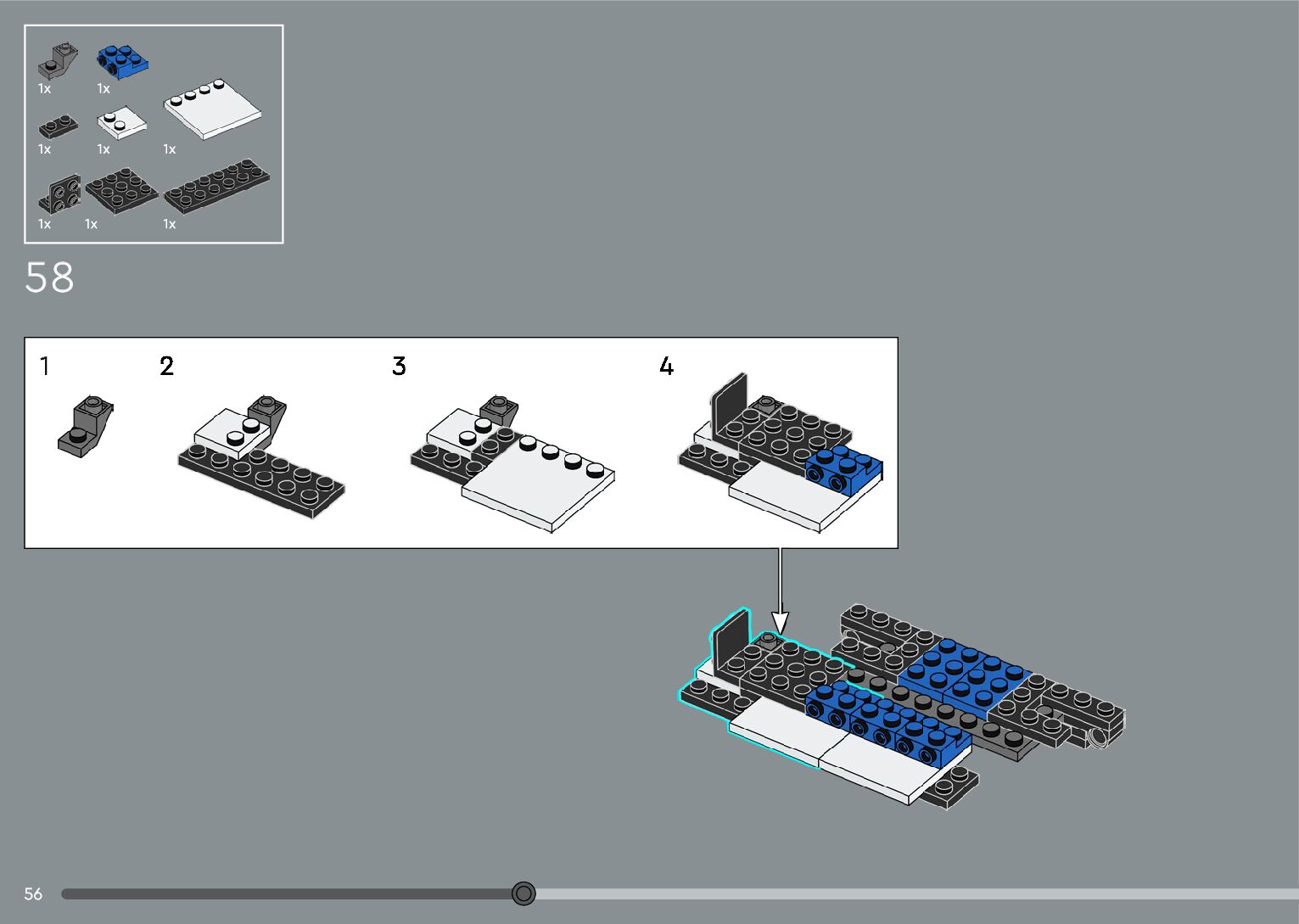 1x 1x
1x 1x 1x
1x 1x 1x

58

1
2
3
4

56