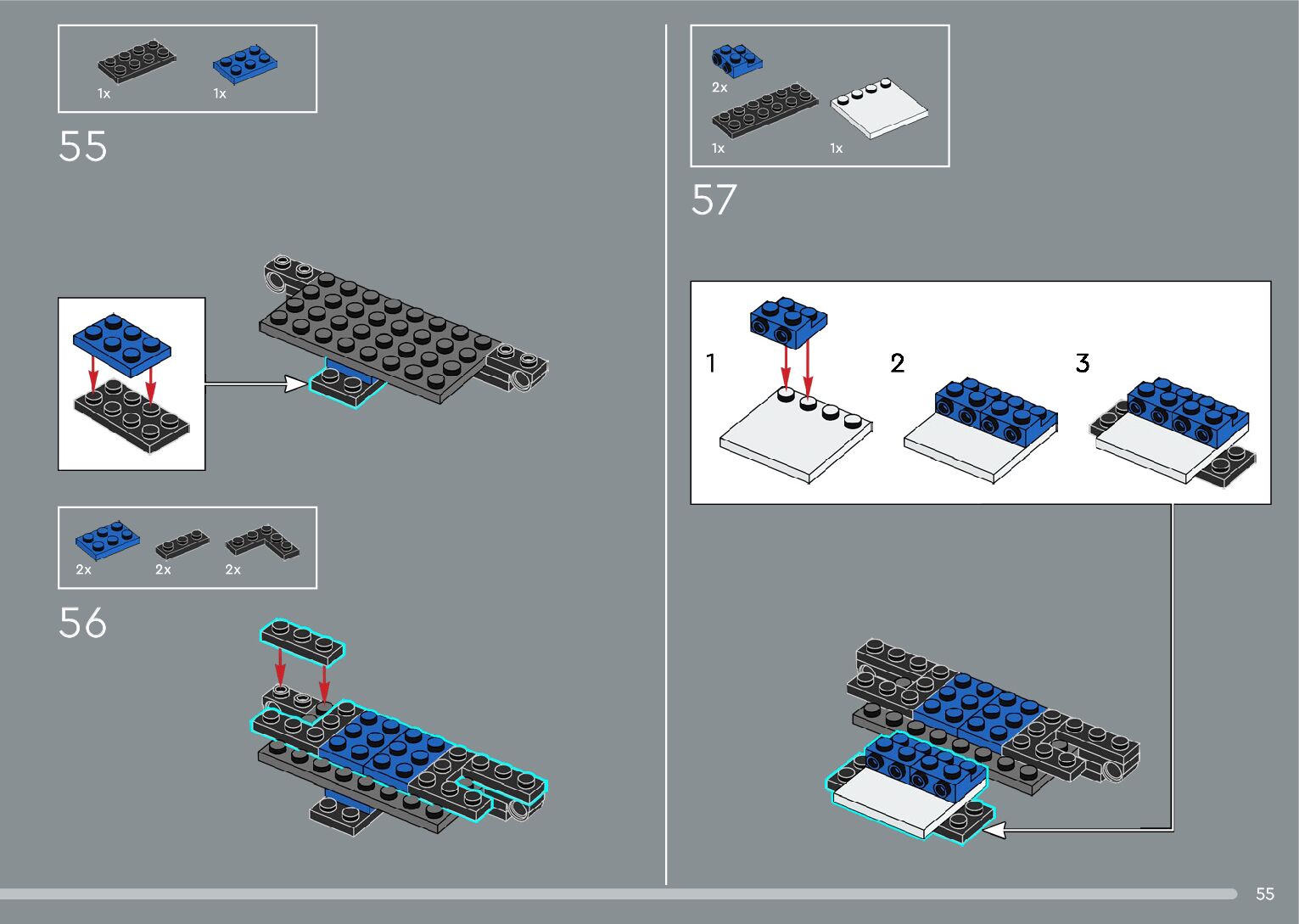 1x 1x

55

2x 2x 2x

56

2x

1x 1x

57

1

2

3

55