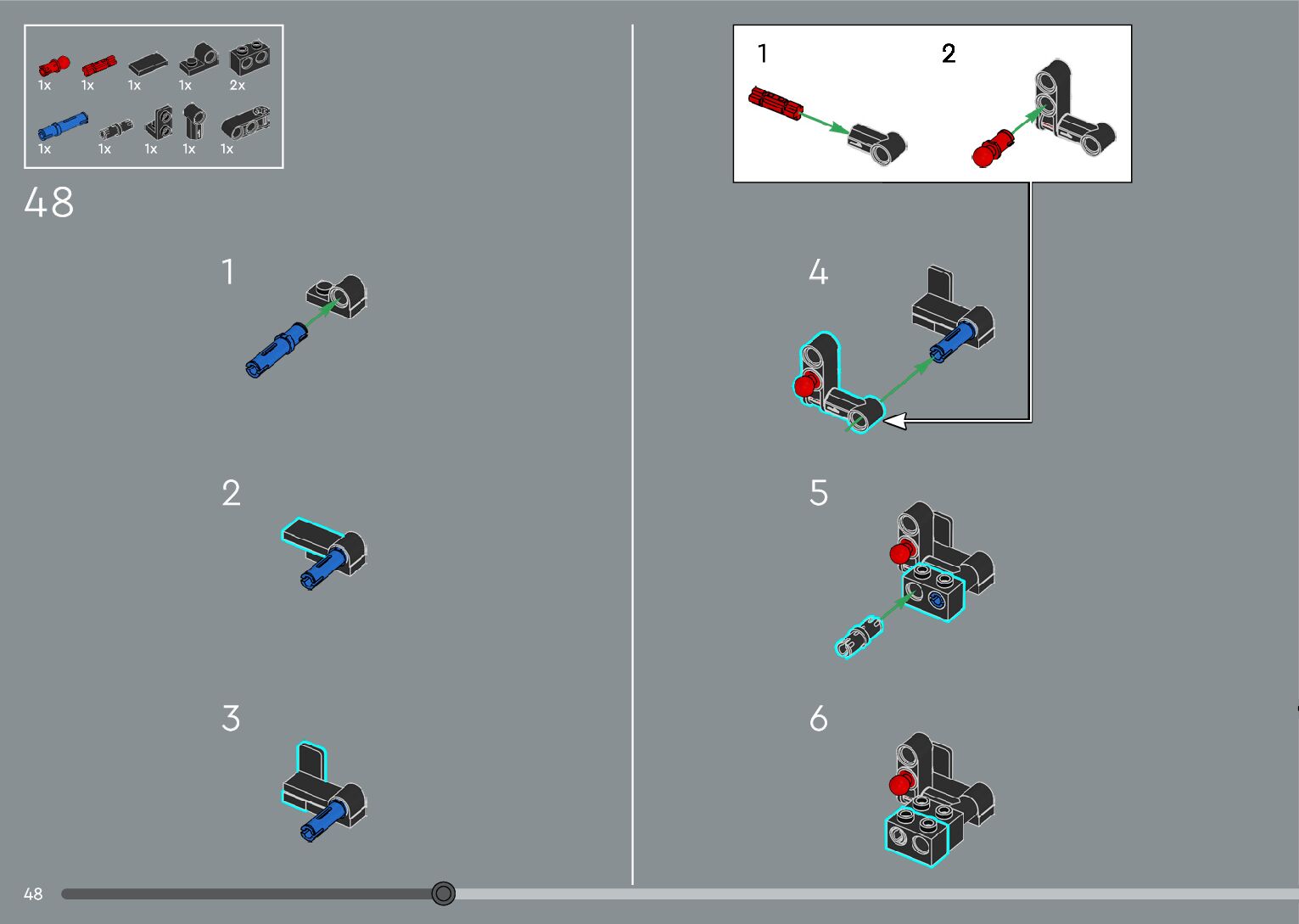 1x 1x 1x 1x 2x
1x 1x 1x 1x 1x

48

1

2

3

1 2

4

5

6

48