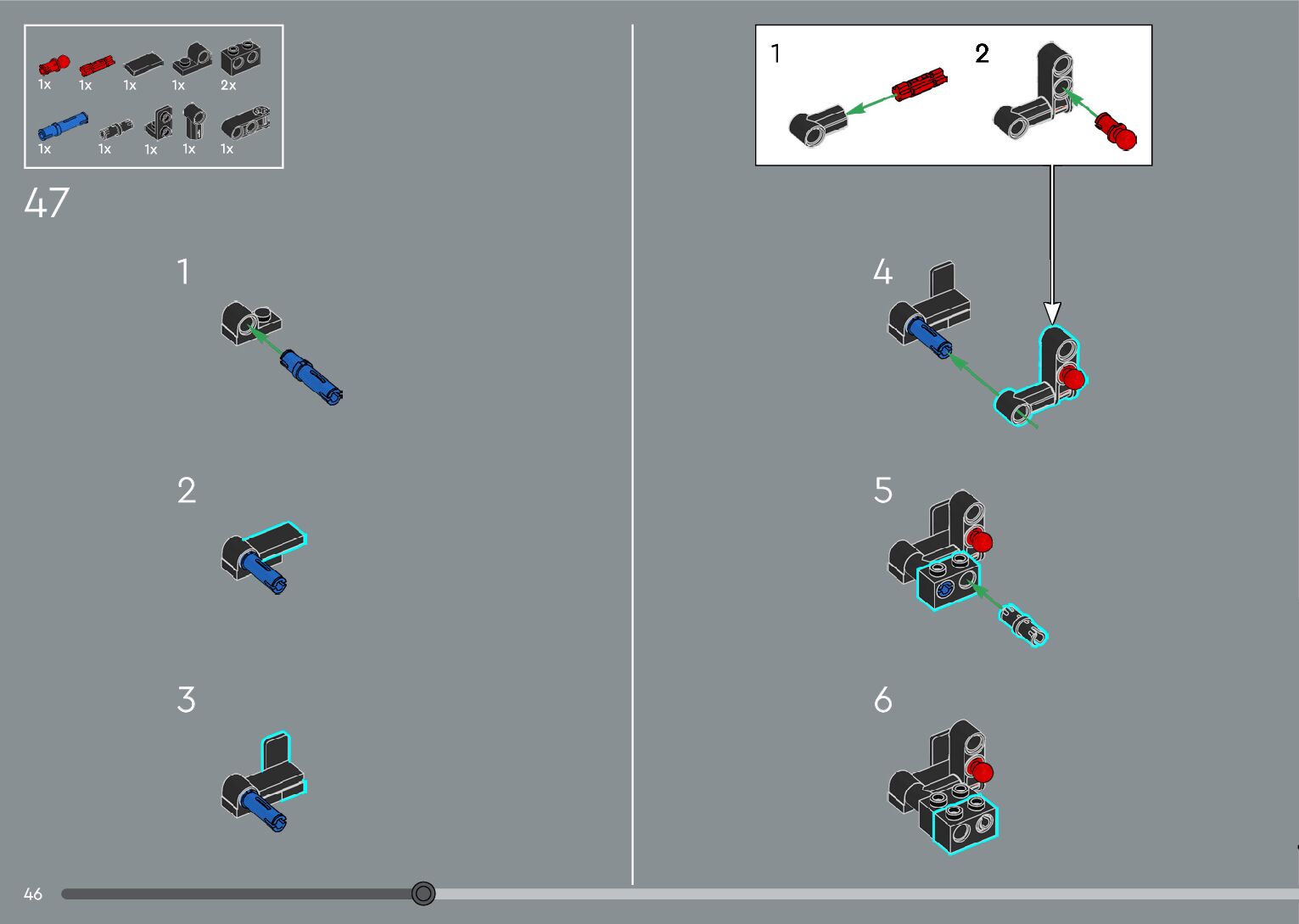 1x 1x 1x 1x 2x
1x 1x 1x 1x 1x

47

1

2

3

1 2

4

5

6

46