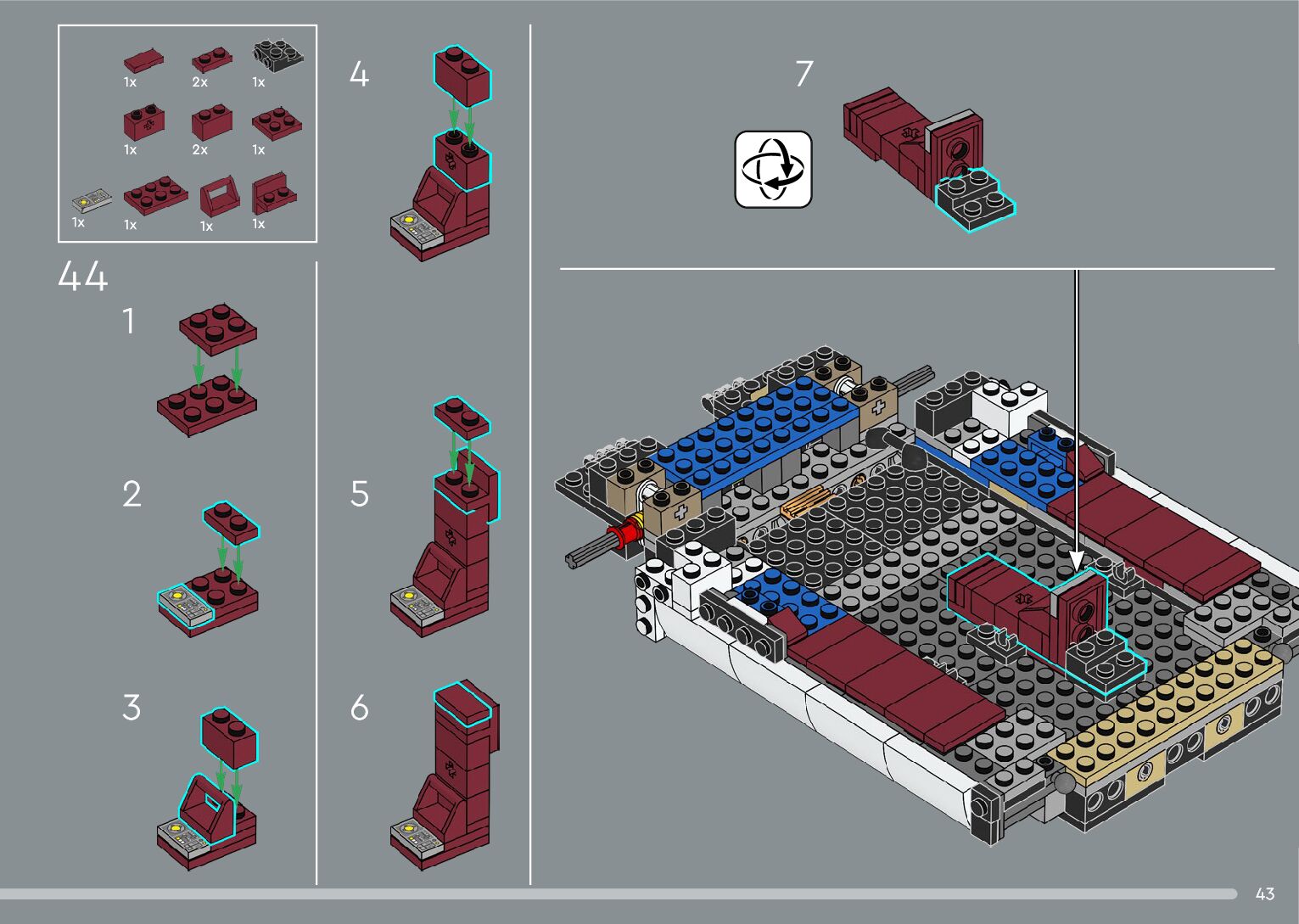 1x
2x
1x
1x
2x
1x
1x
1x
1x
1x

44

1

2

3

4

5

6

7

43