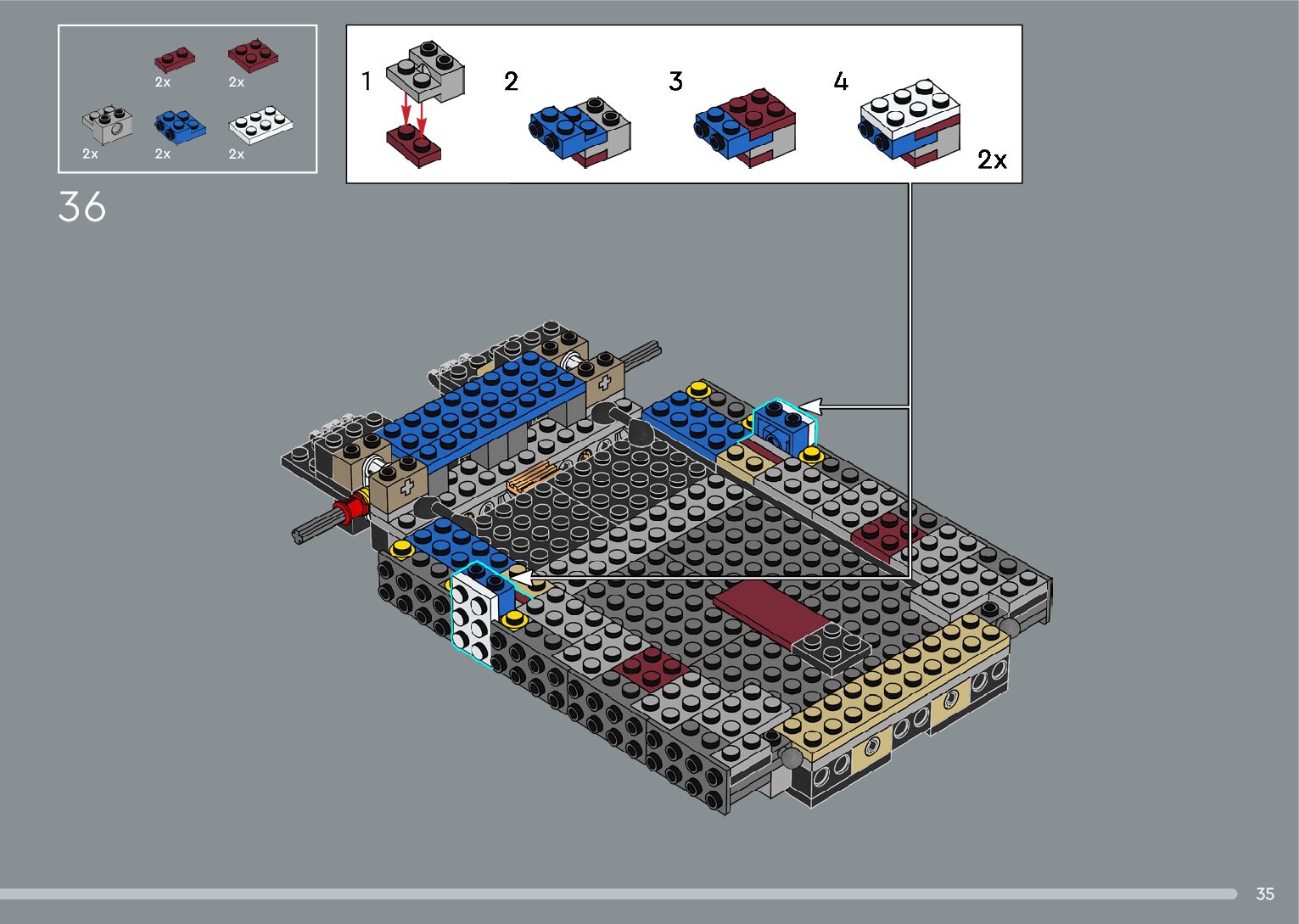 2x
2x
2x
2x
2x

36

1
2
3
4
2x

35