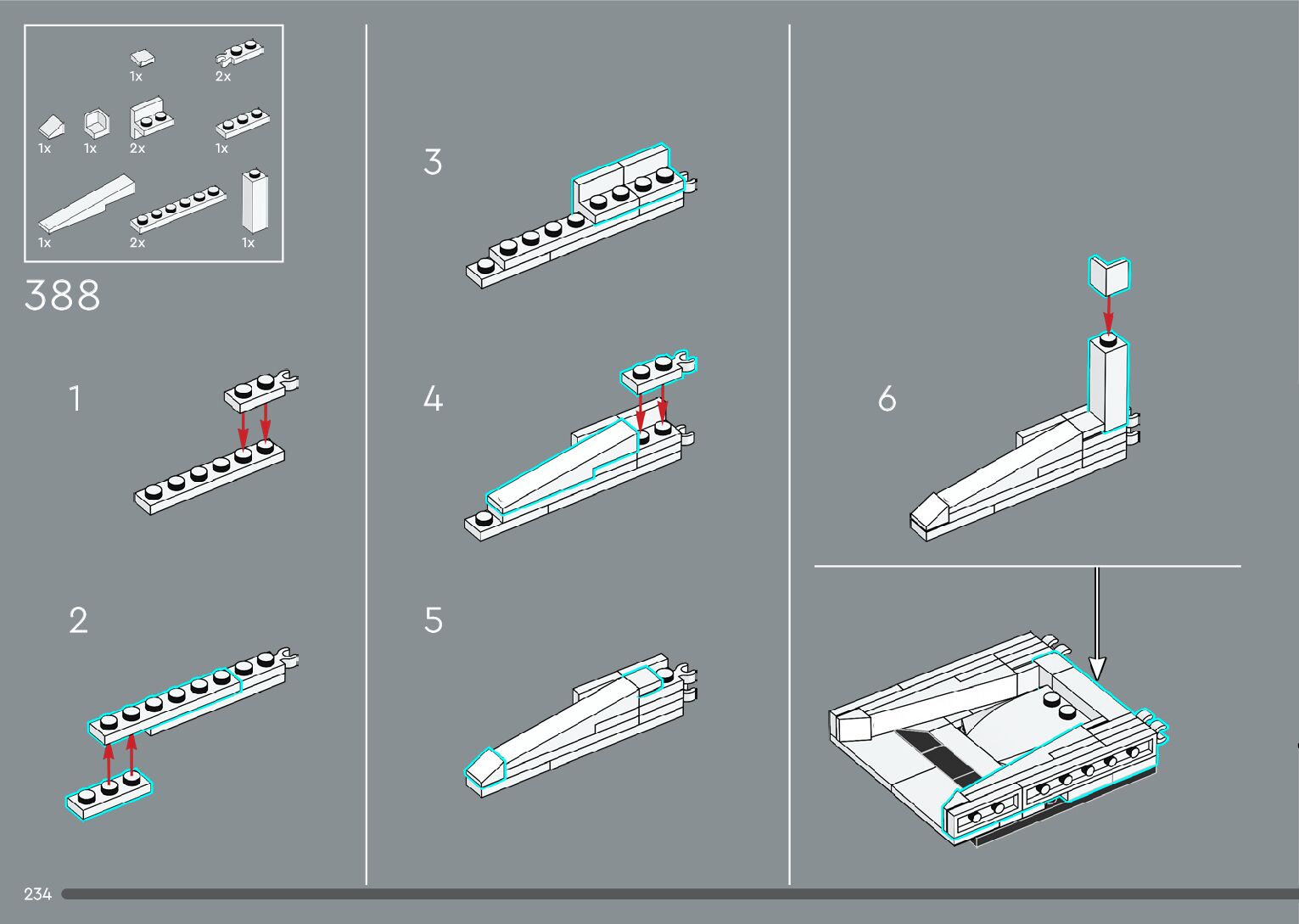 1x 2x
1x 1x 2x 1x
1x 2x 1x

388

1

2

3

4

5

6

234