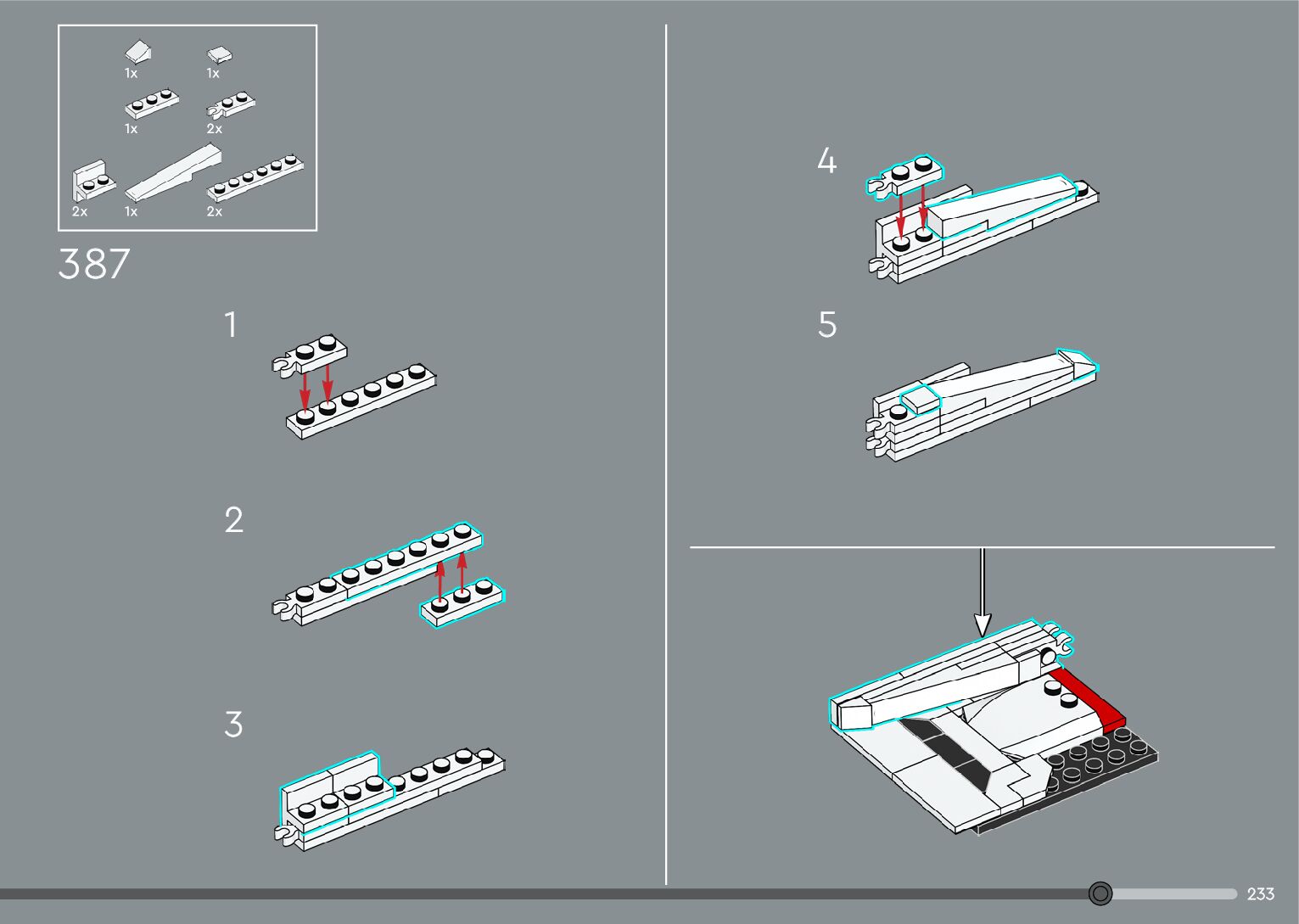 1x 1x
1x 2x
2x 1x 2x

387

1

2

3

4

5

233