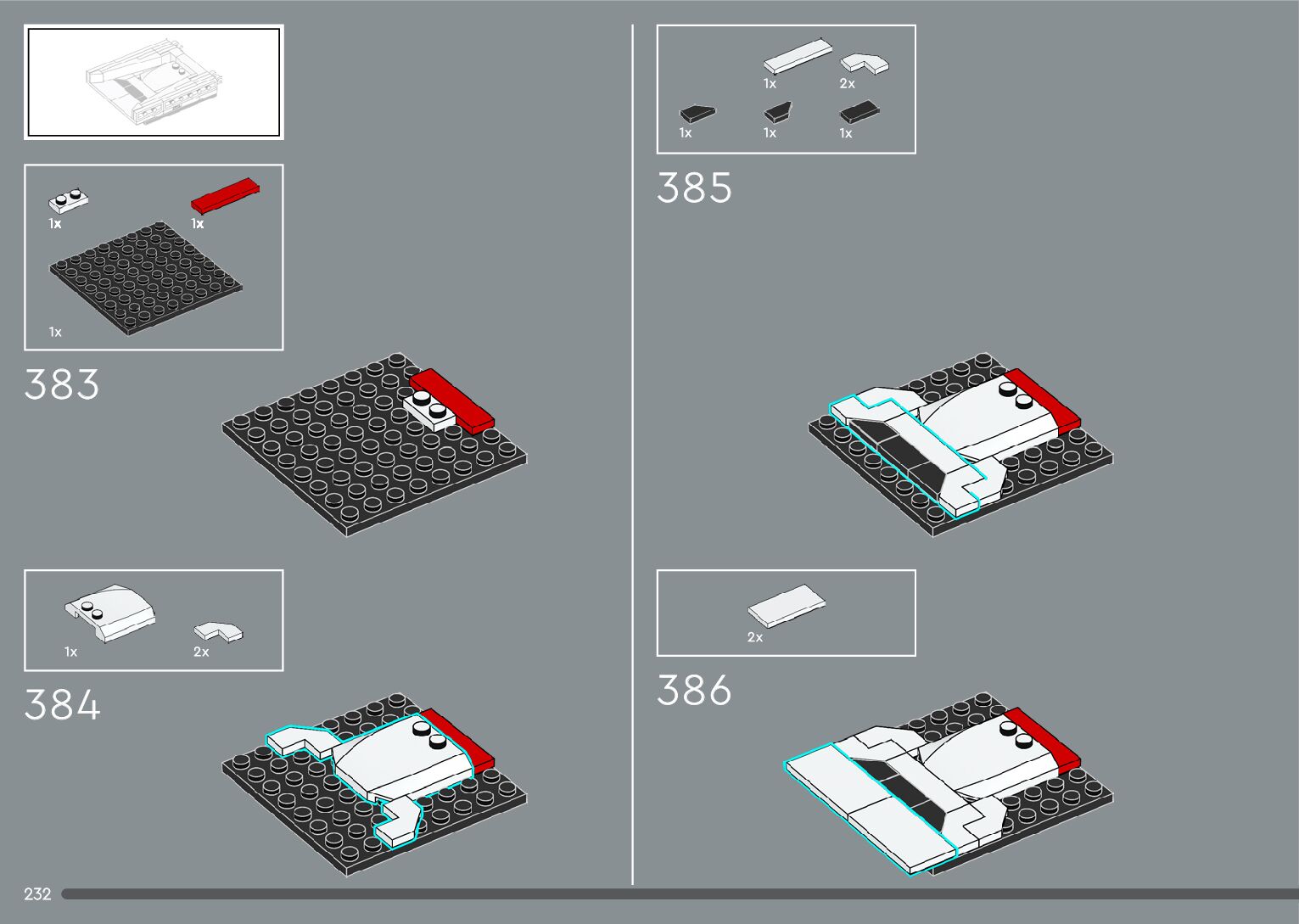 1x
1x
1x
383

1x
2x
384

1x
2x
1x
1x
1x
385

2x
386

232