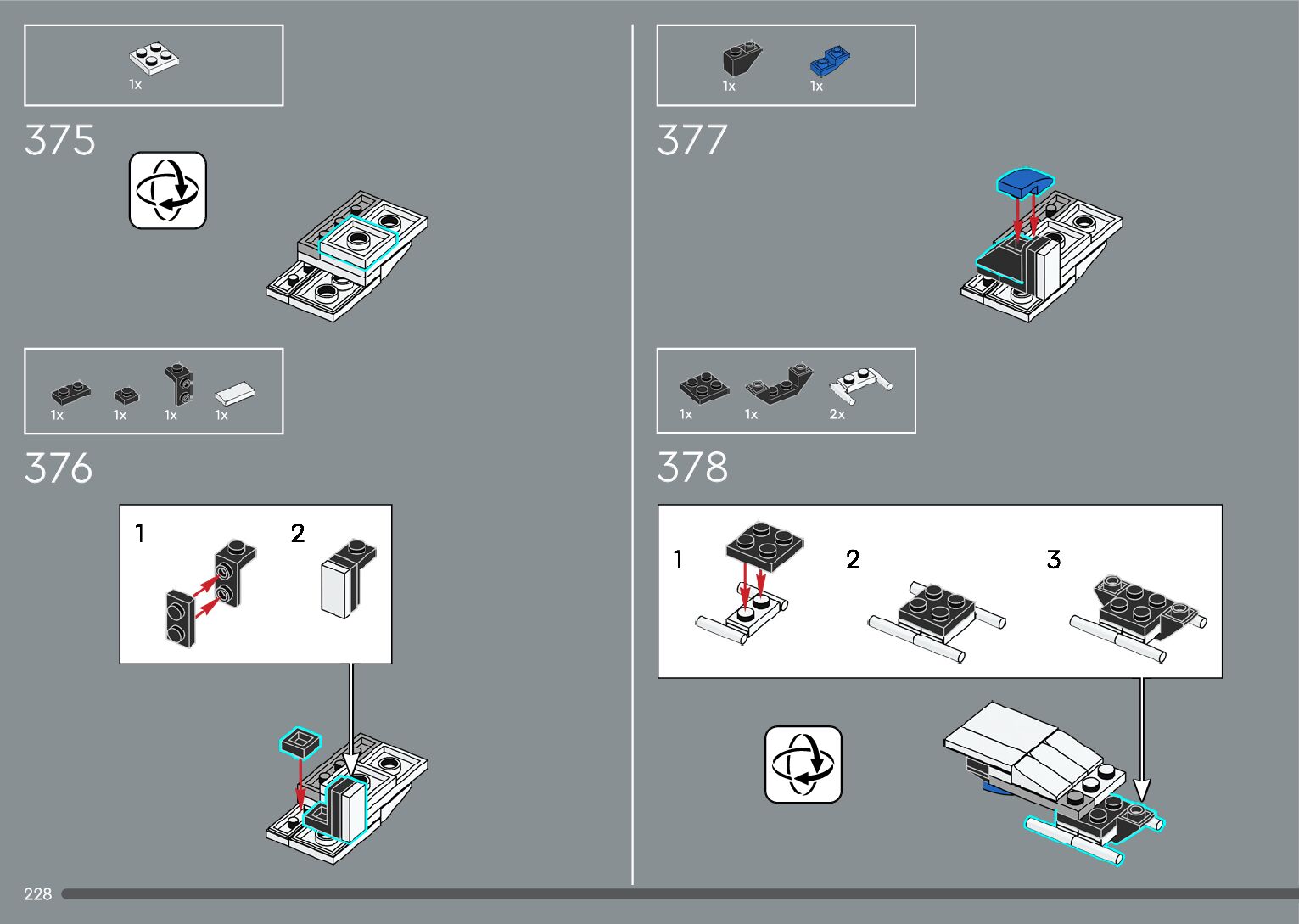 1x

375

1x 1x 1x 1x

376

1

2

1x 1x

377

1x 1x 2x

378

1

2

3

228