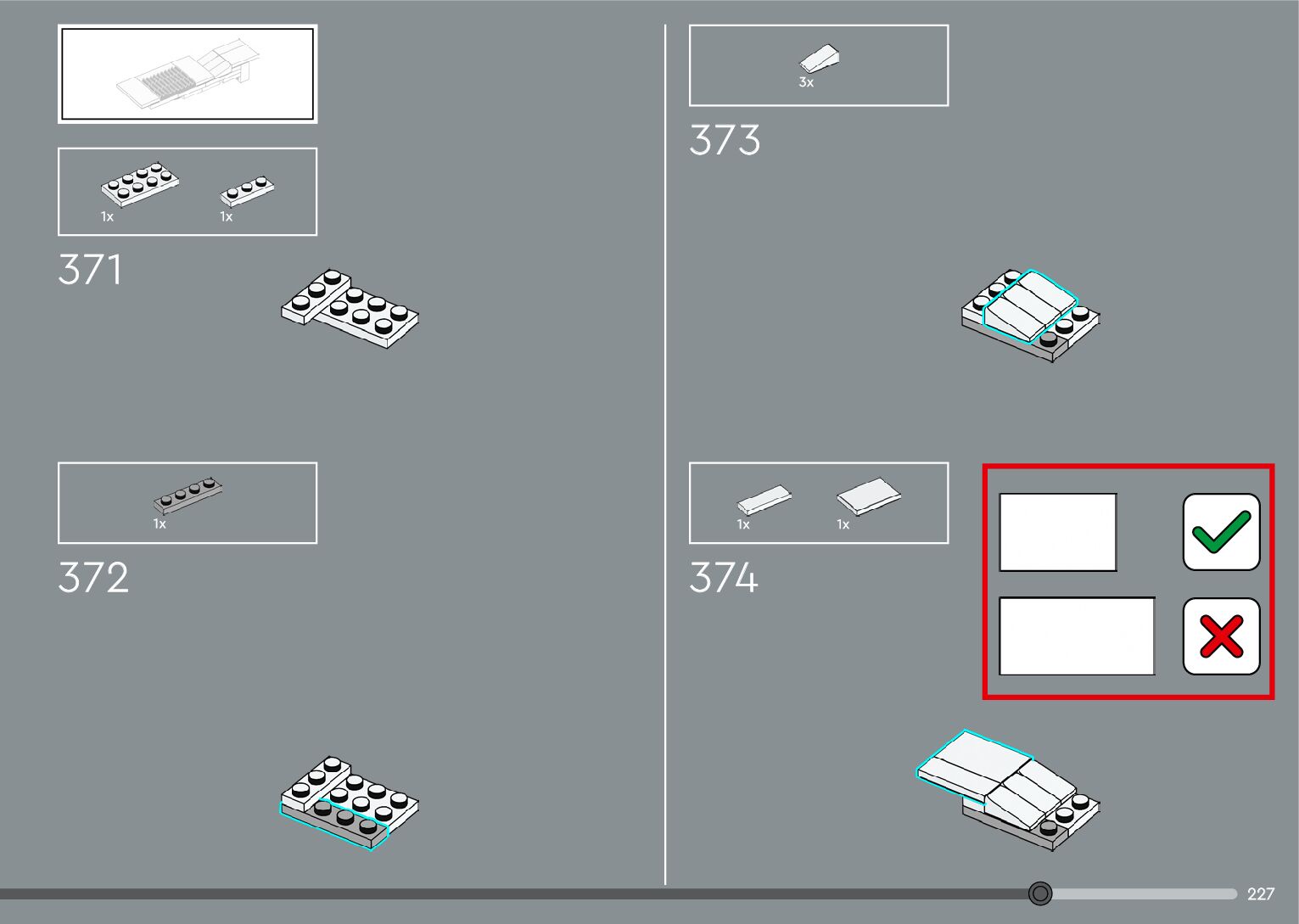 1x
1x
371

1x
372

3x
373

1x
1x
374

227