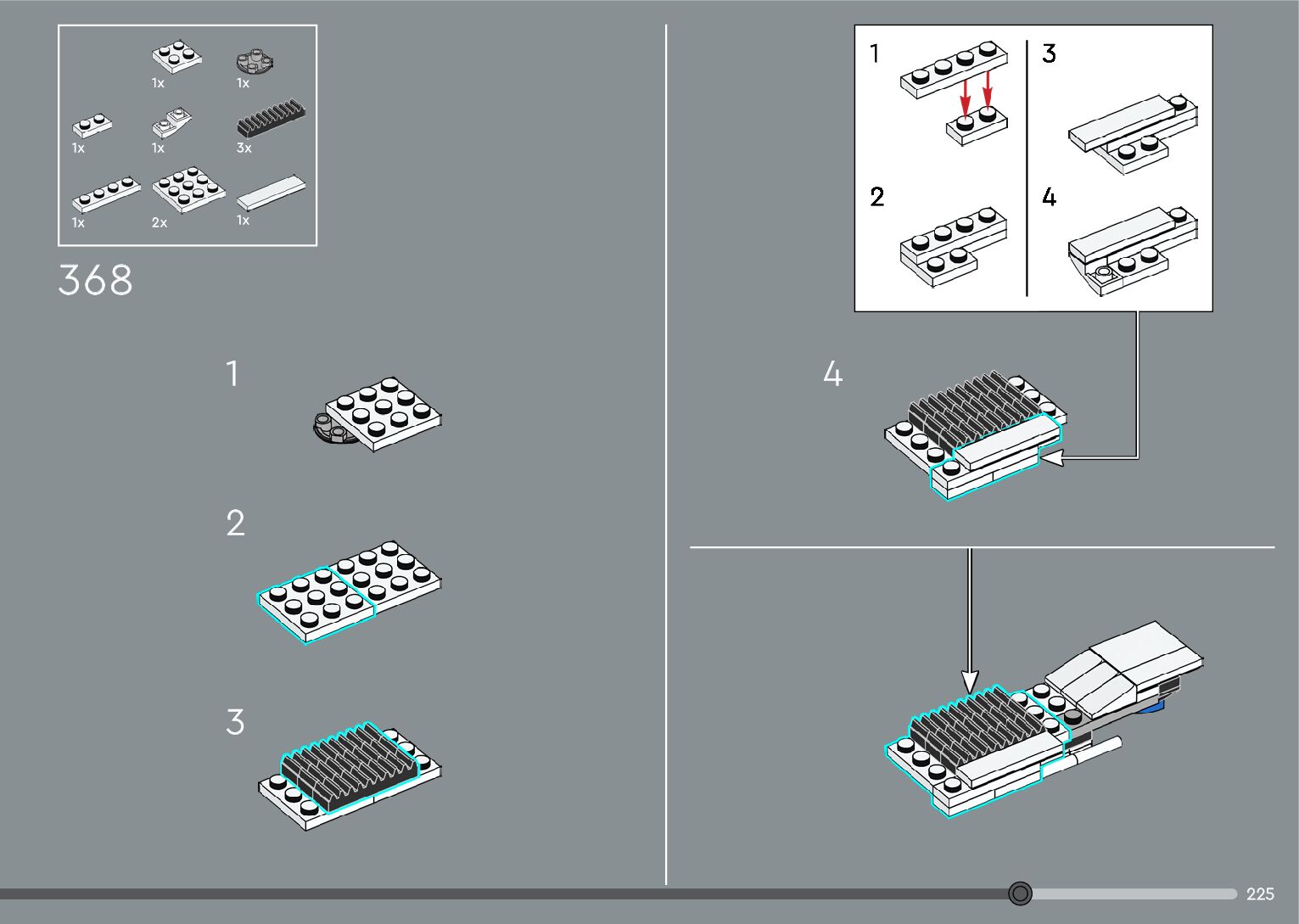 1x 1x
1x 1x 3x
1x 2x 1x

368

1

2

3

1 3

2 4

4

225