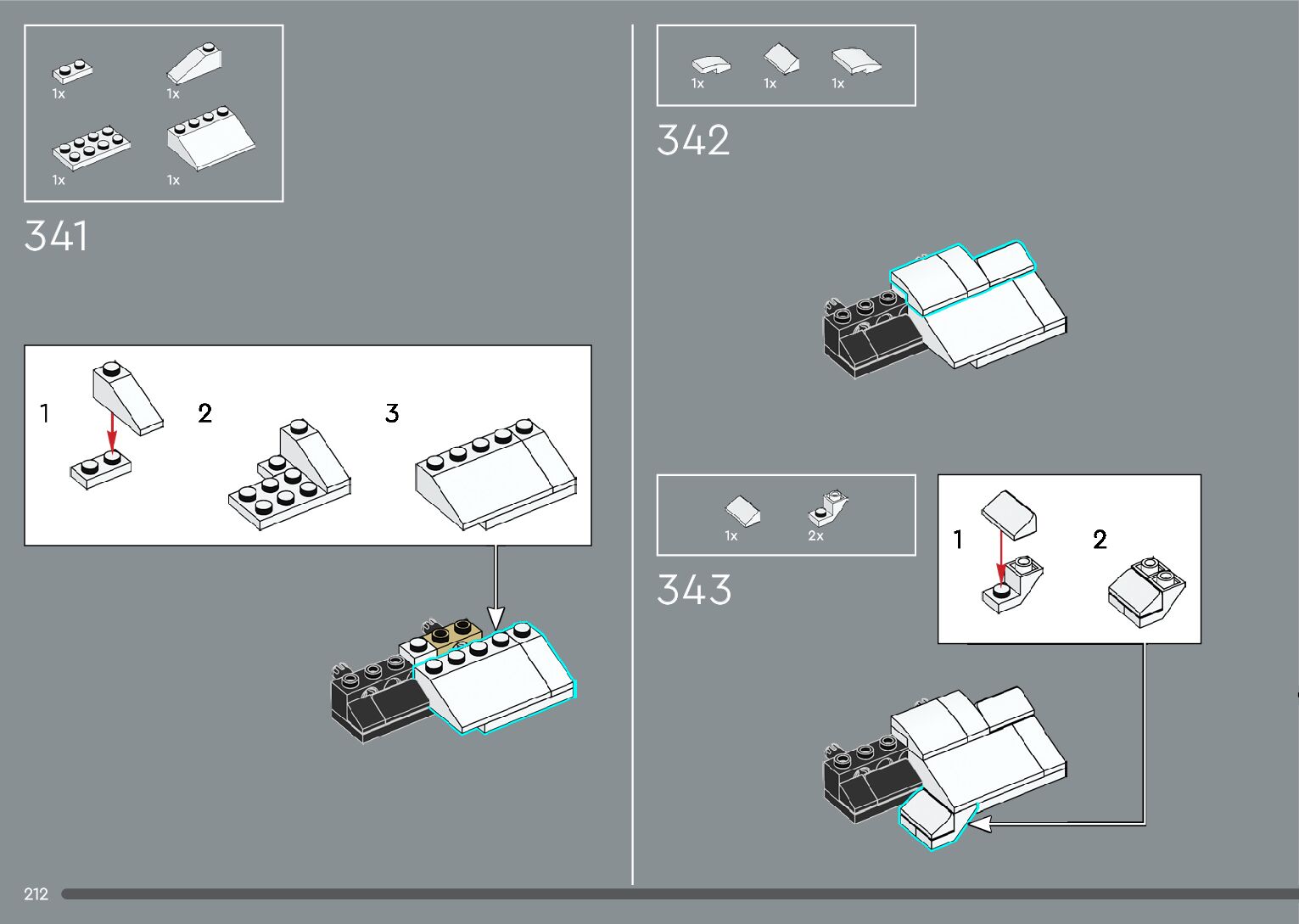 1x 1x
1x 1x

341

1 2 3

1x 1x 1x

342

1x 2x

343

1 2

212